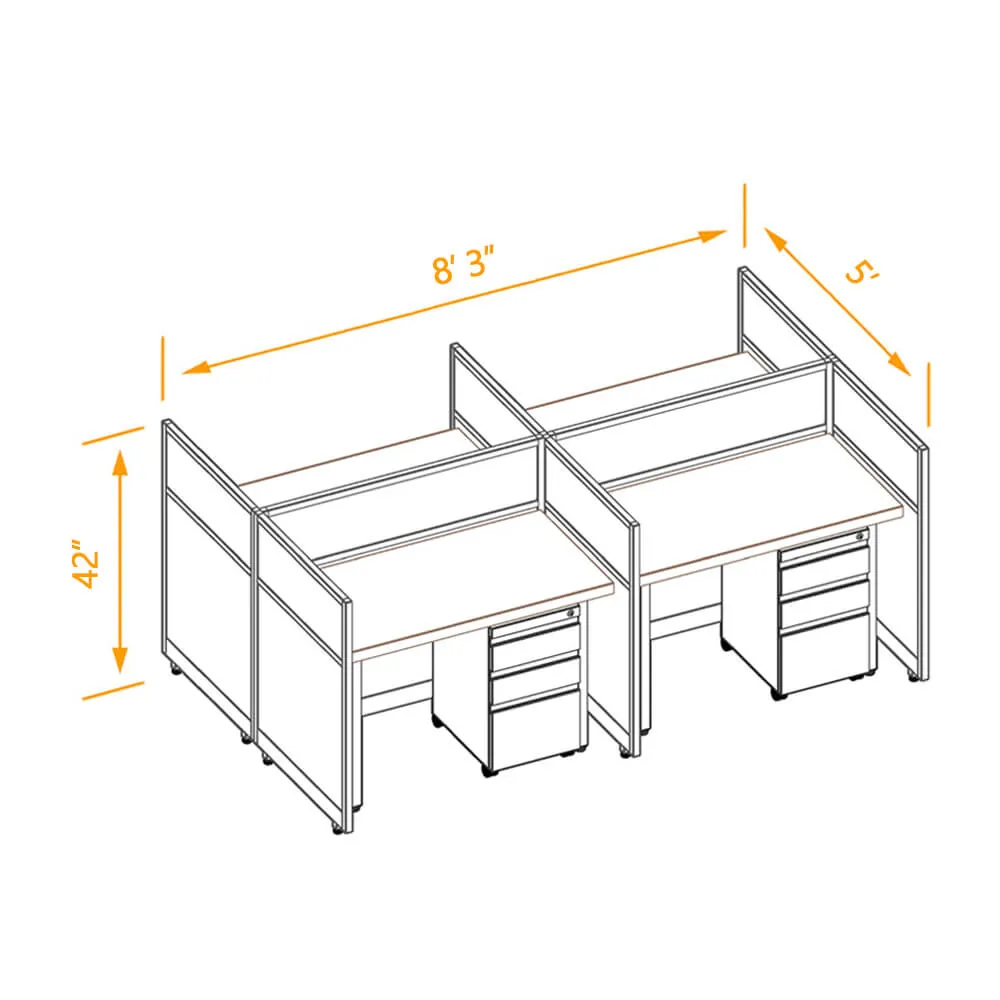 8' 3"
5'
42"