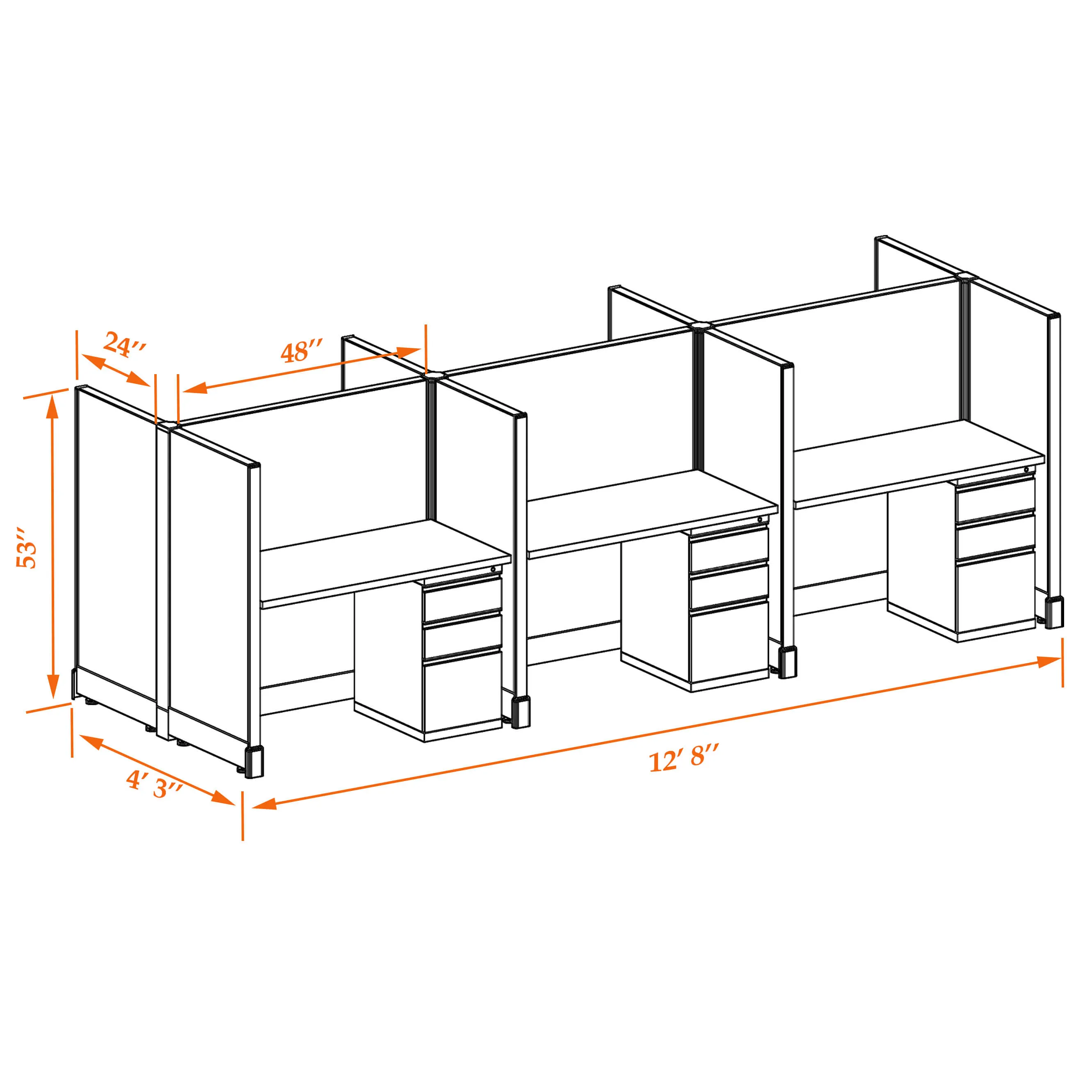 24″
48″
53″
4′ 3″
12′ 8″