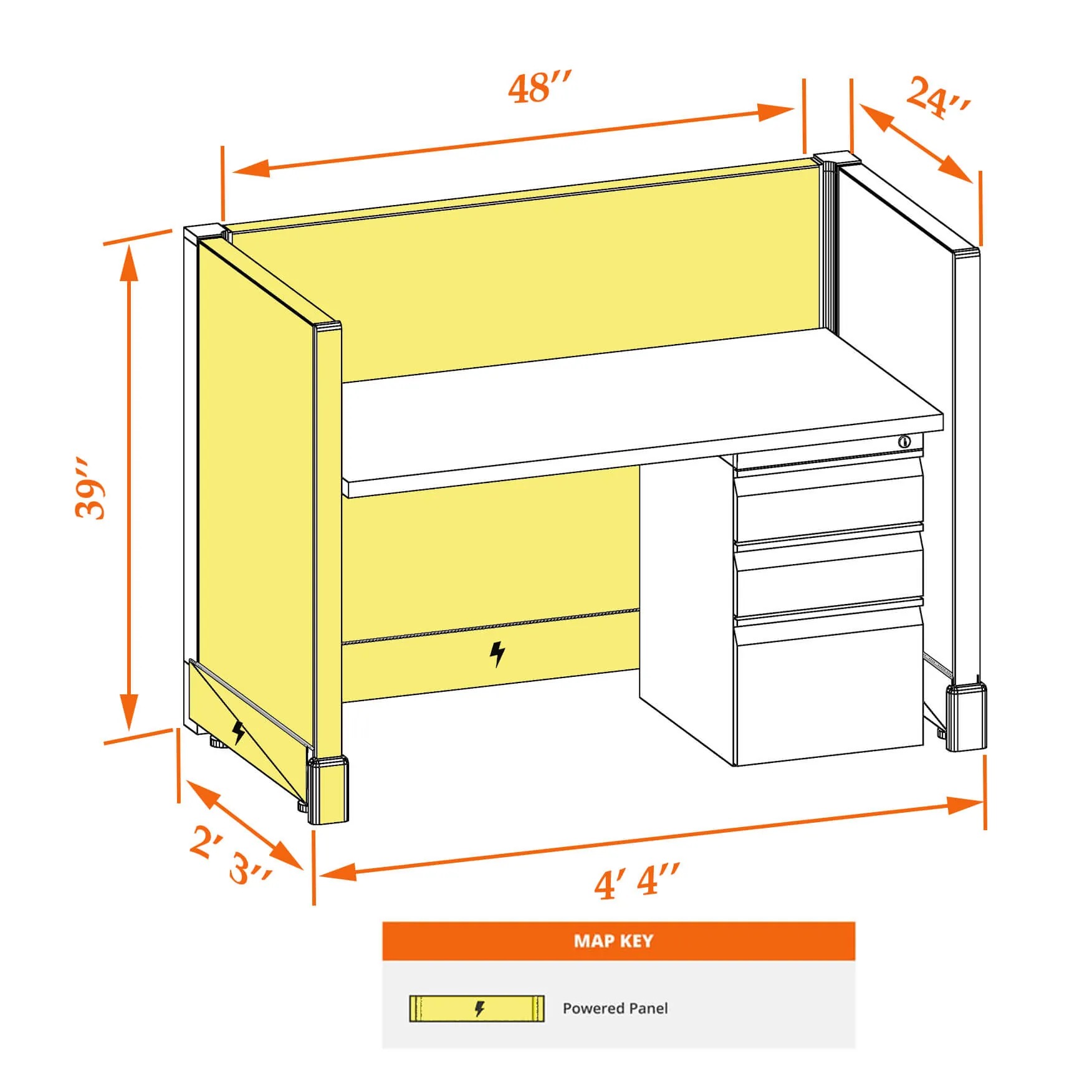 48″

24″

39″

2′ 3″

4′ 4″

MAP KEY

Powered Panel