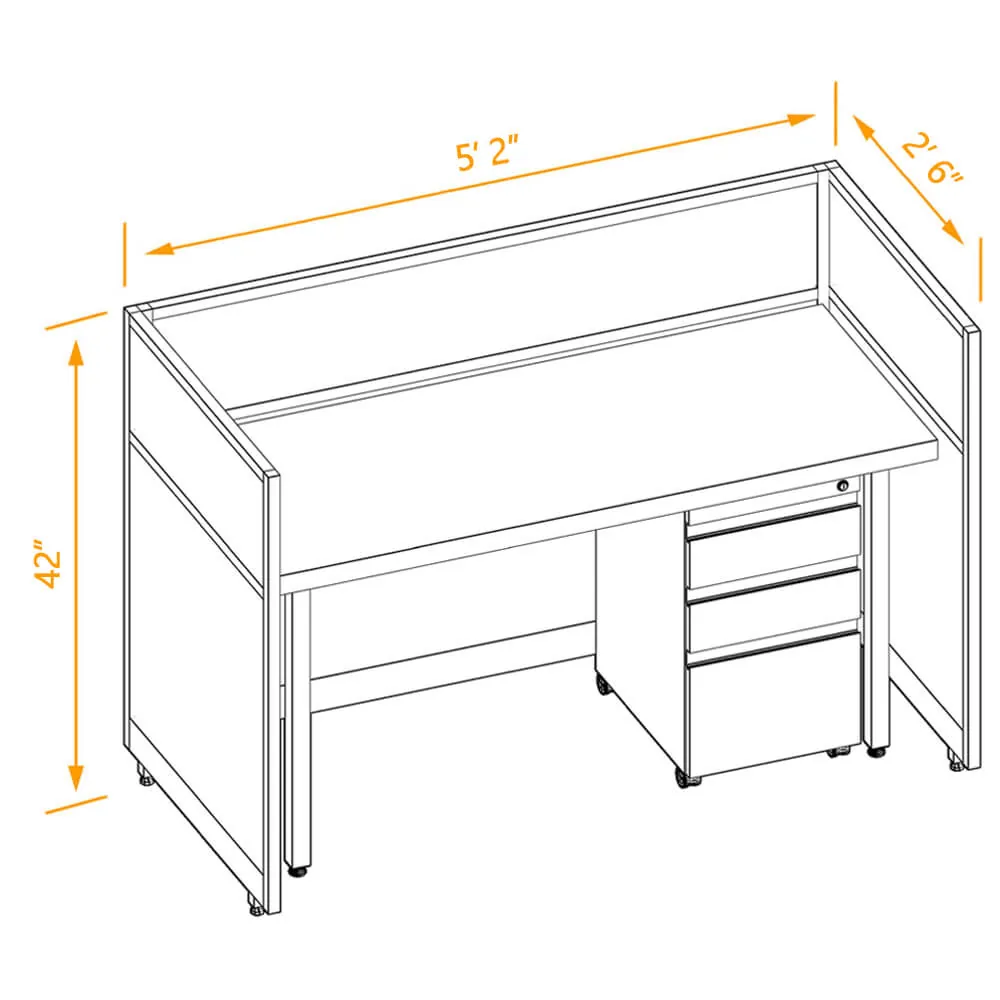 5' 2"

2' 6"

42"