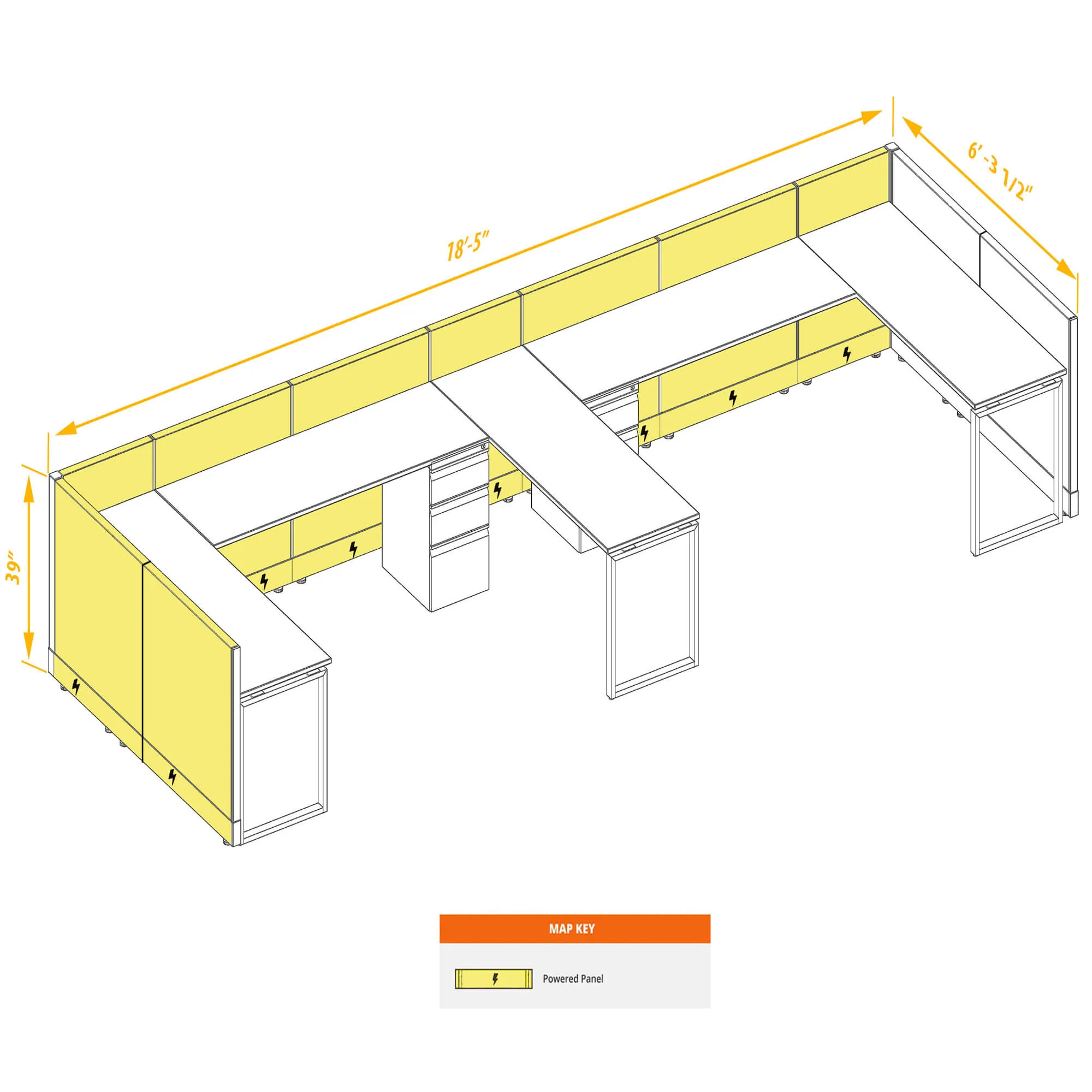 18'-5"

6' -3 1/2"

39"

MAP KEY

Powered Panel