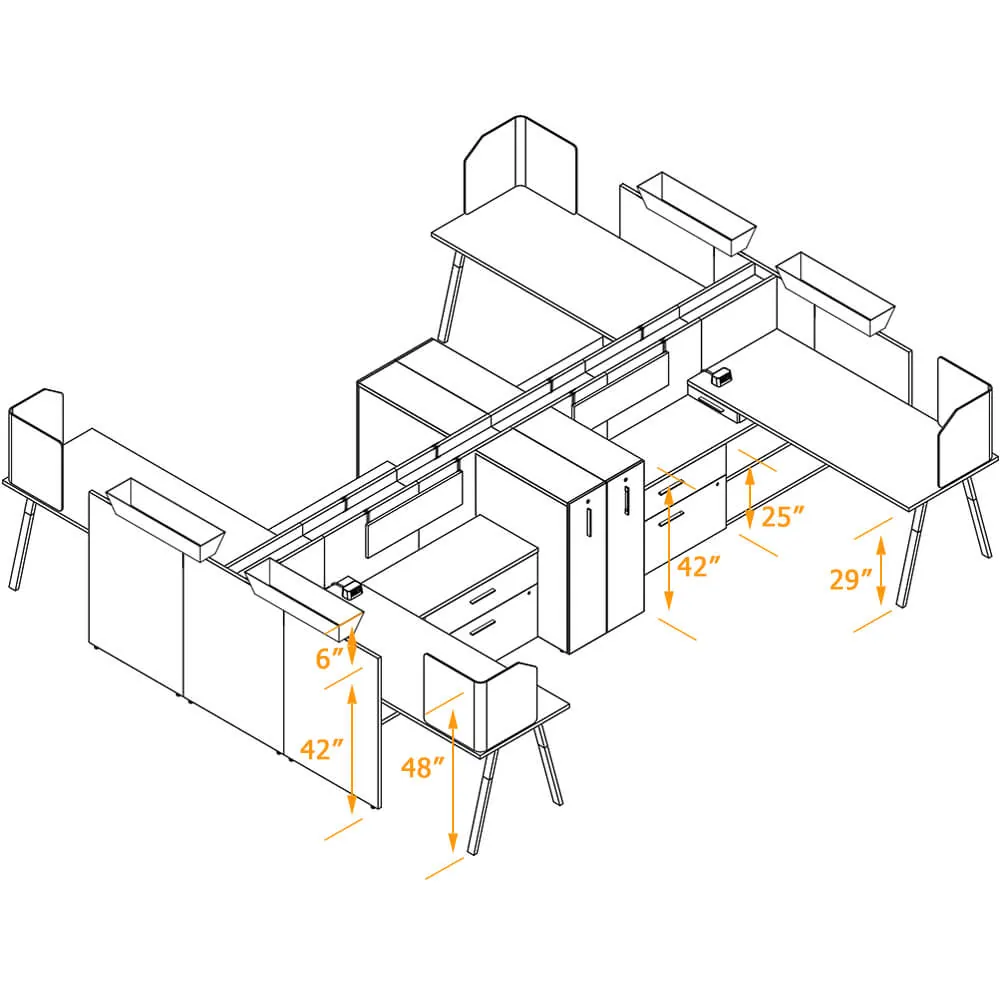 25″
42″
29″
6″
42″
48″