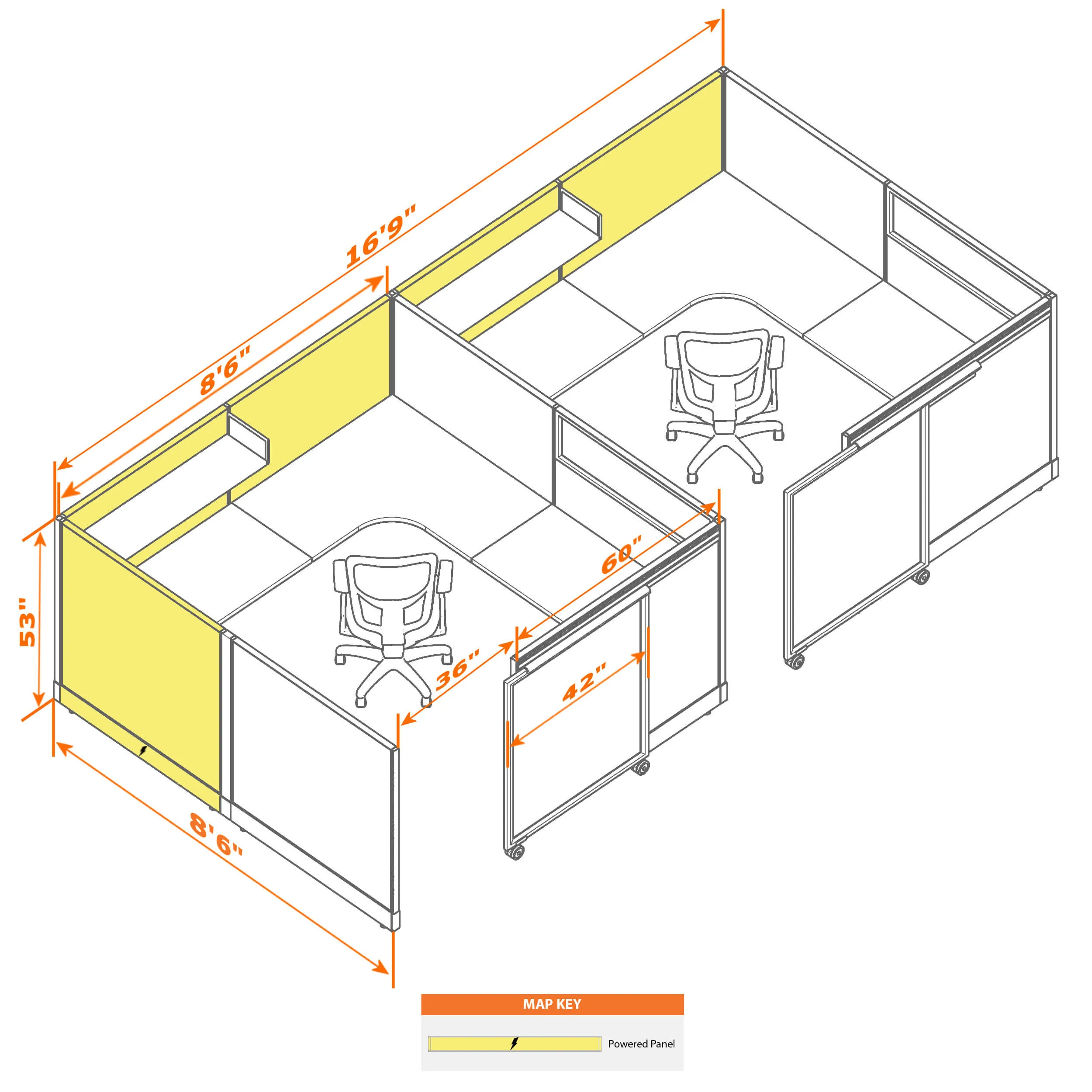 16'9"

8'6"

53"

60"

36"

42"

8'6"

MAP KEY

Powered Panel