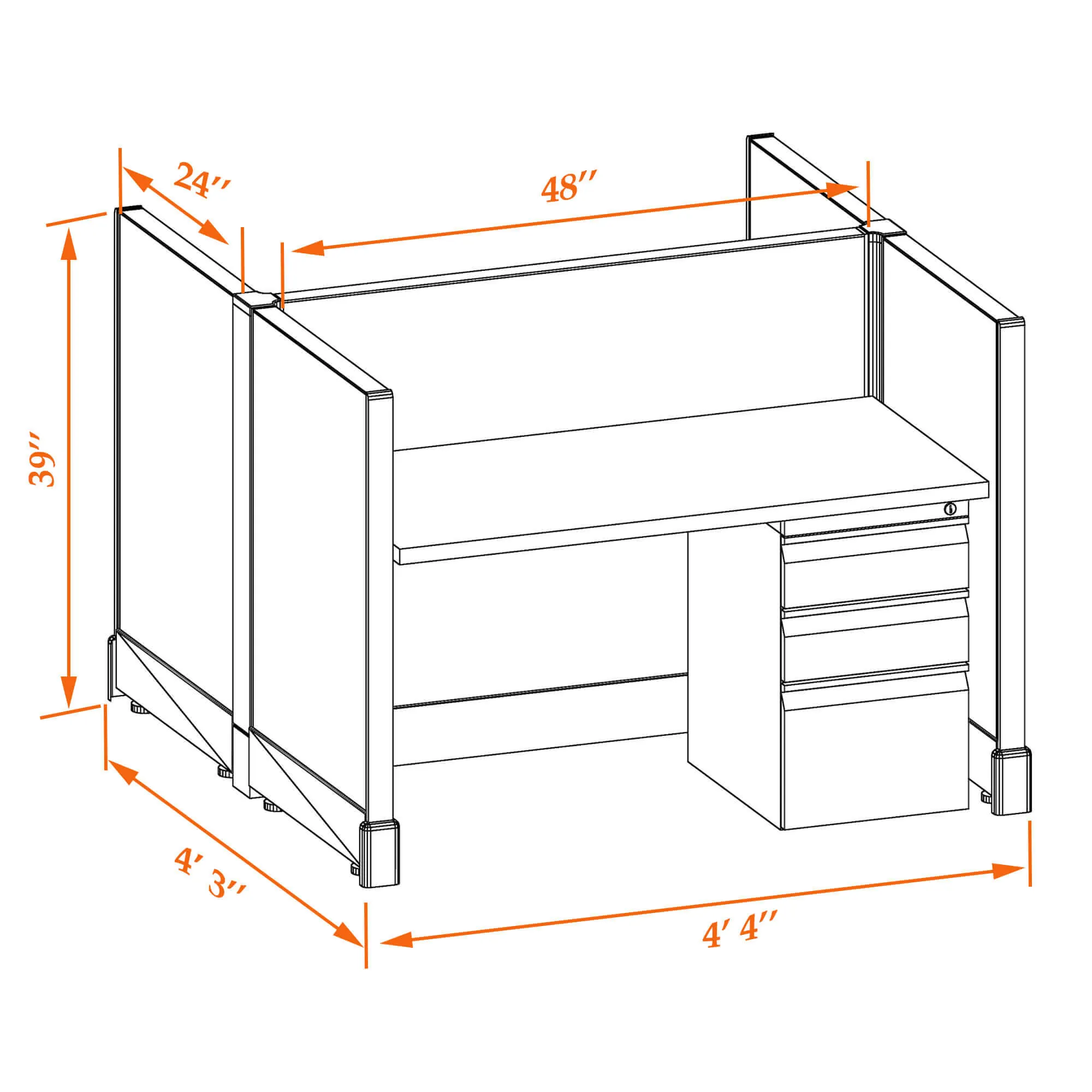 24″

48″

39″

4′ 3″

4′ 4″