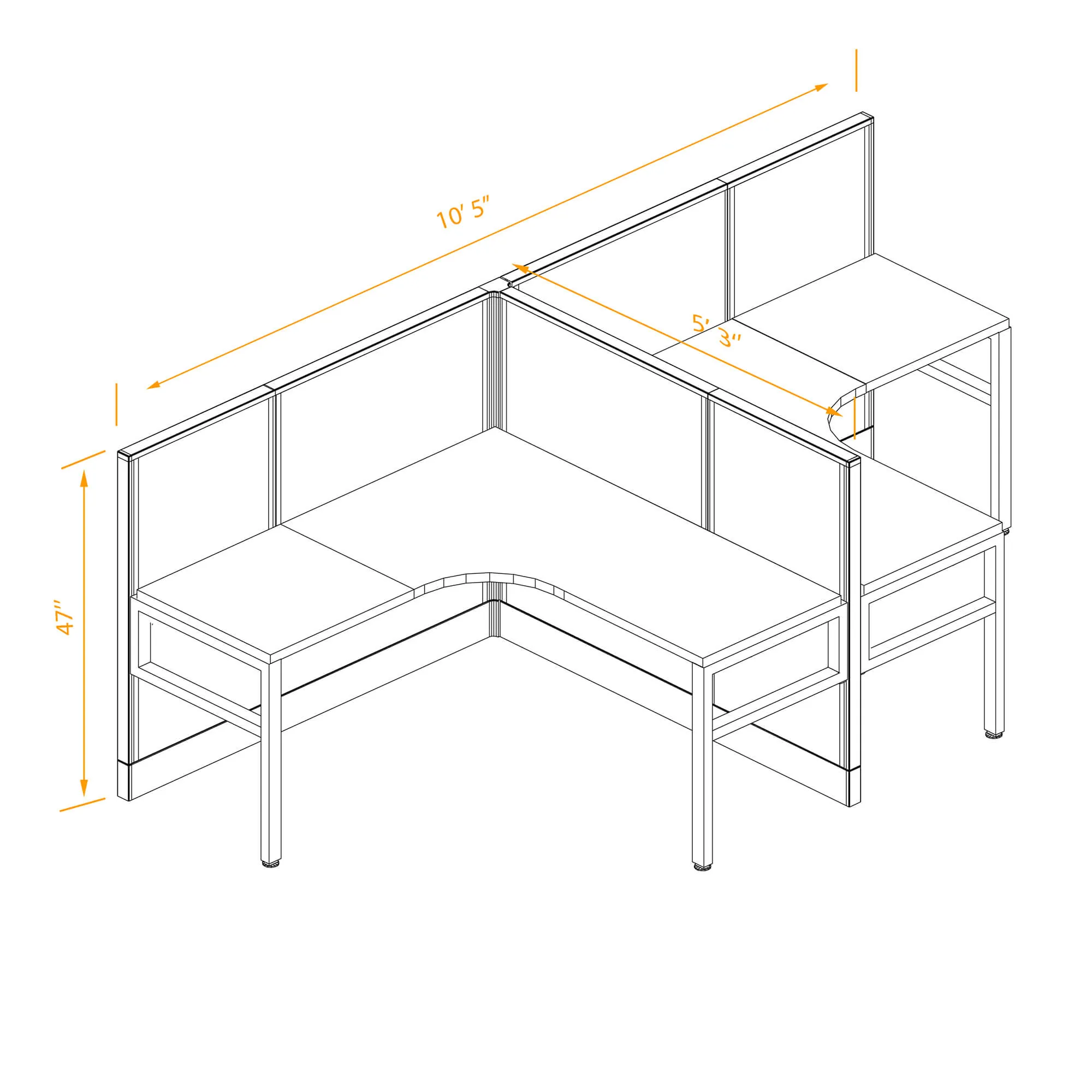 10' 5"

5' 3"

47"