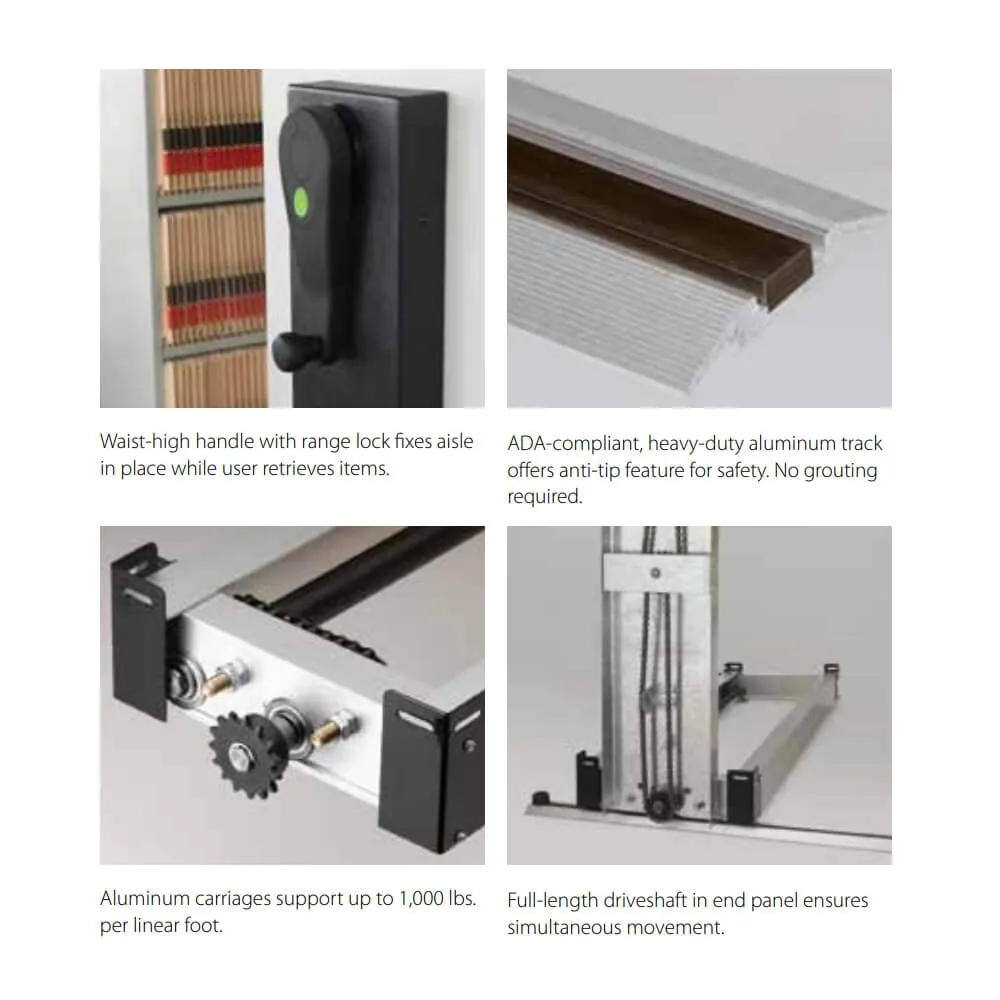 Waist-high handle with range lock fixes aisle in place while user retrieves items.

ADA-compliant, heavy-duty aluminum track offers anti-tip feature for safety. No grouting required.

Aluminum carriages support up to 1,000 lbs. per linear foot.

Full-length driveshaft in end panel ensures simultaneous movement.