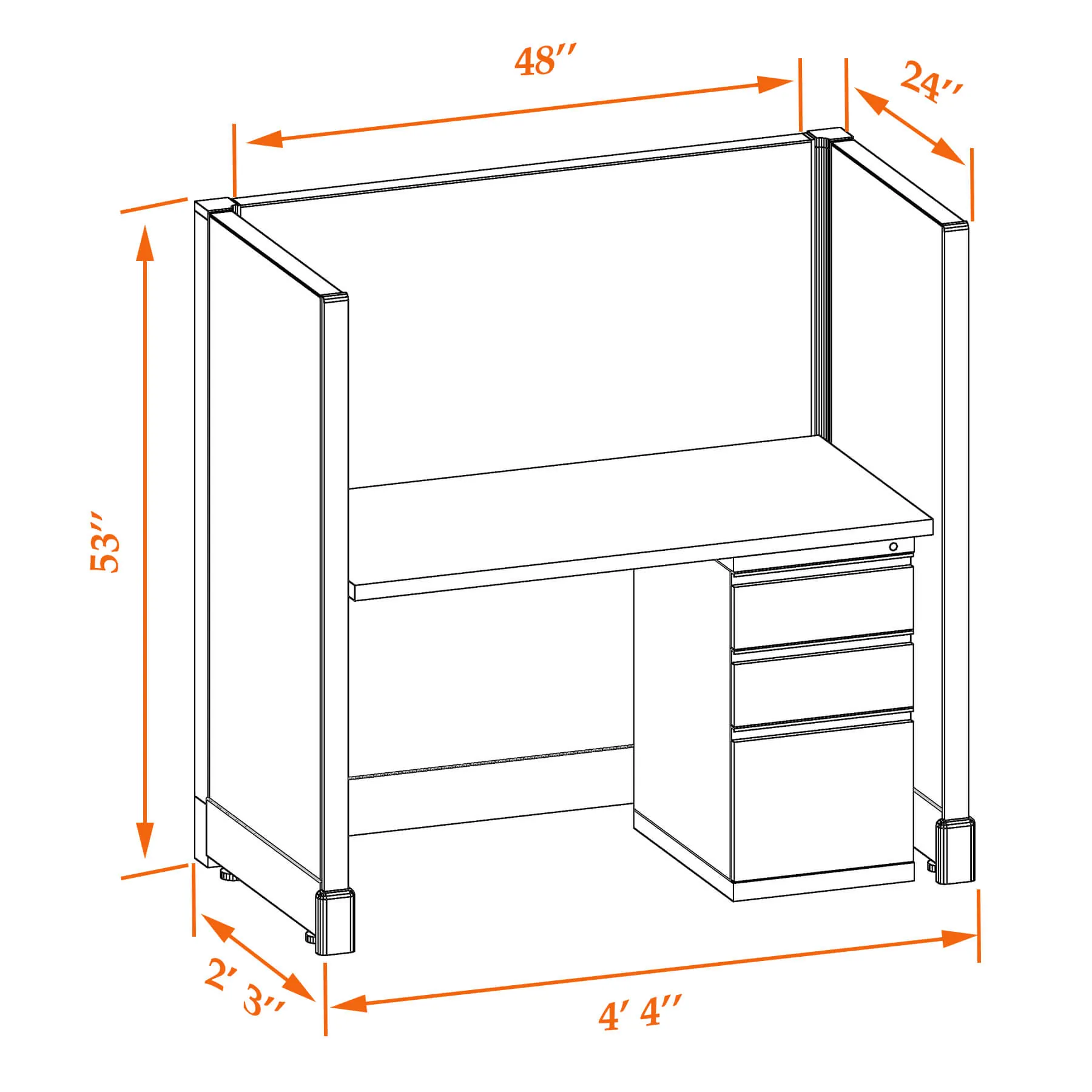 48″

24″

53″

2′ 3″

4′ 4″