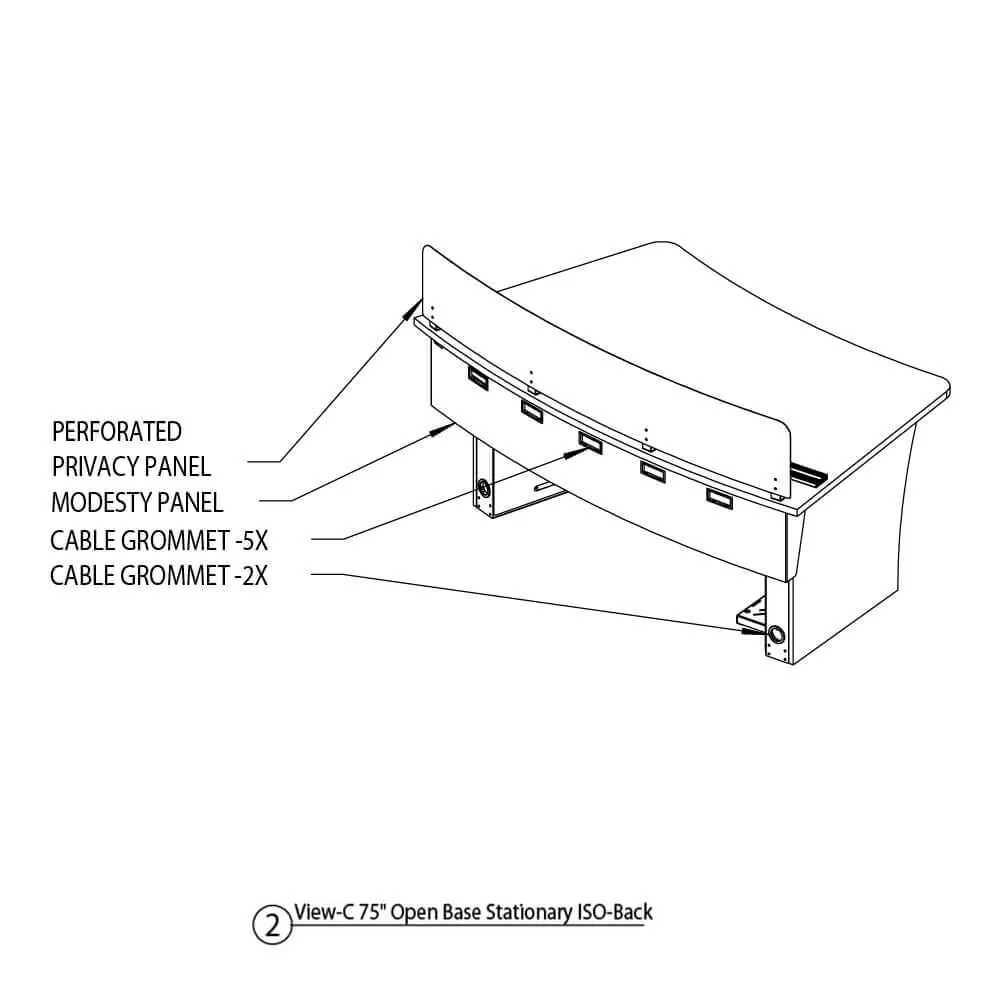 PERFORATED
PRIVACY PANEL
MODESTY PANEL
CABLE GROMMET -5X
CABLE GROMMET -2X

2 View-C 75" Open Base Stationary ISO-Back