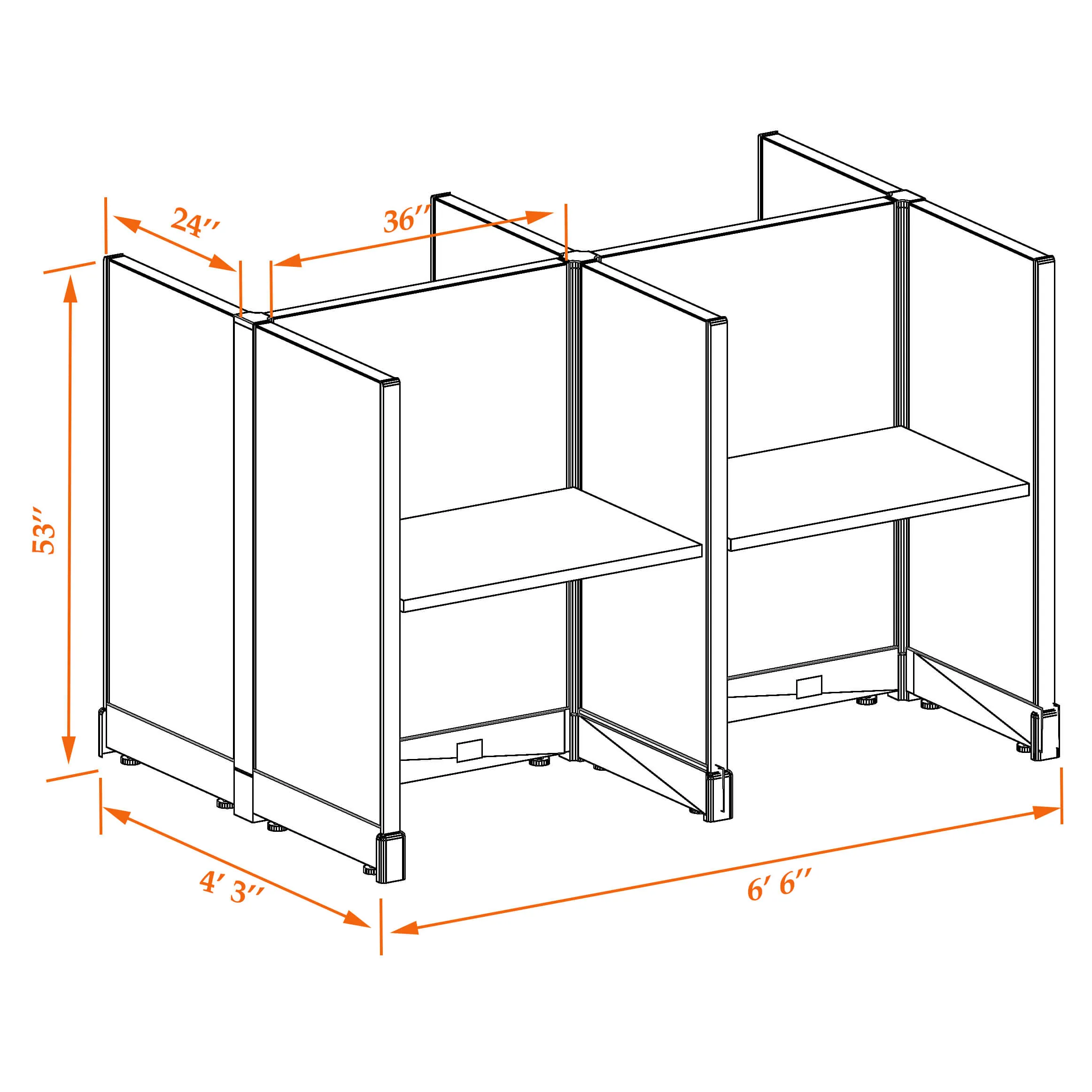 24″

36″

53″

4′ 3″

6′ 6″