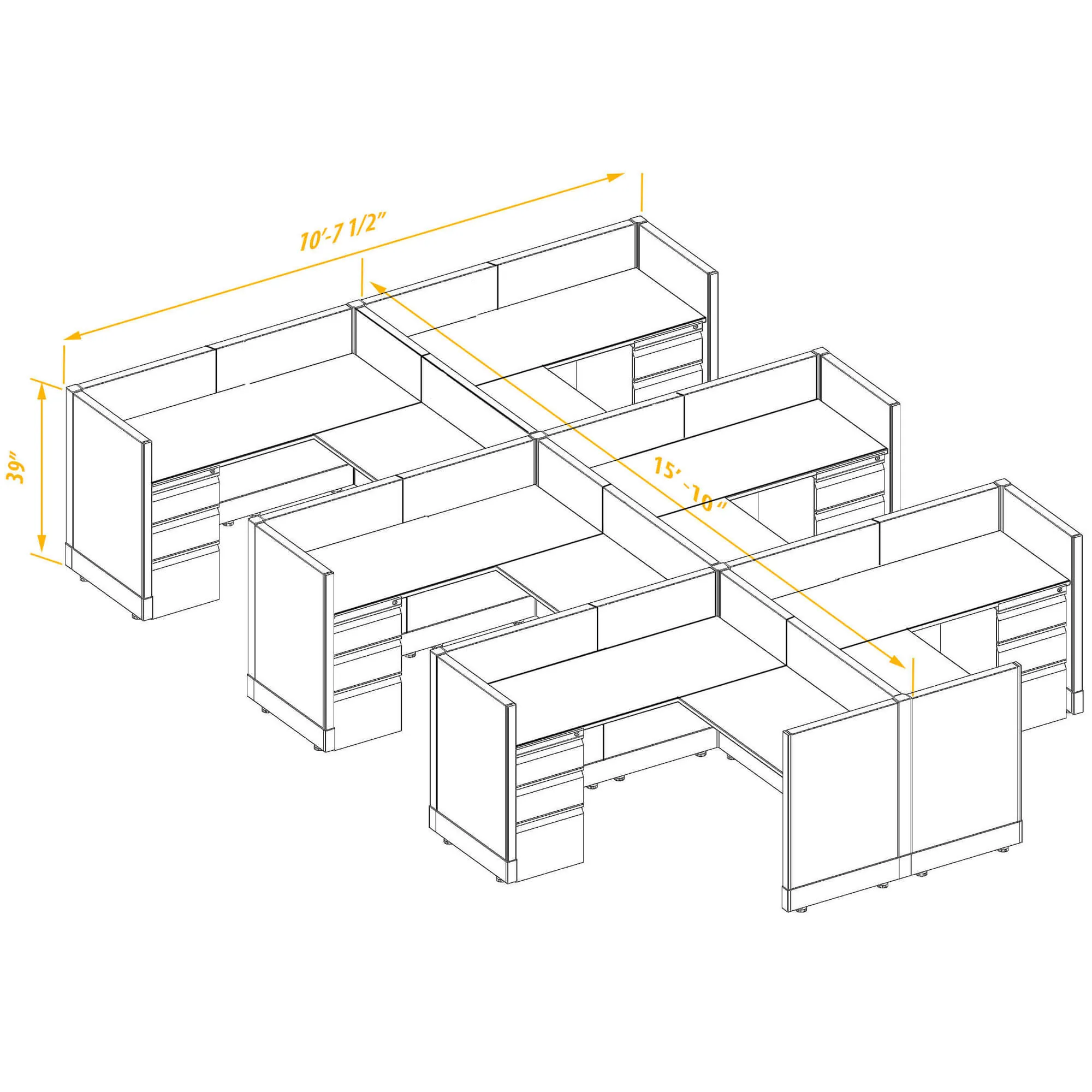 10'-7 1/2"

39"

15' -10"