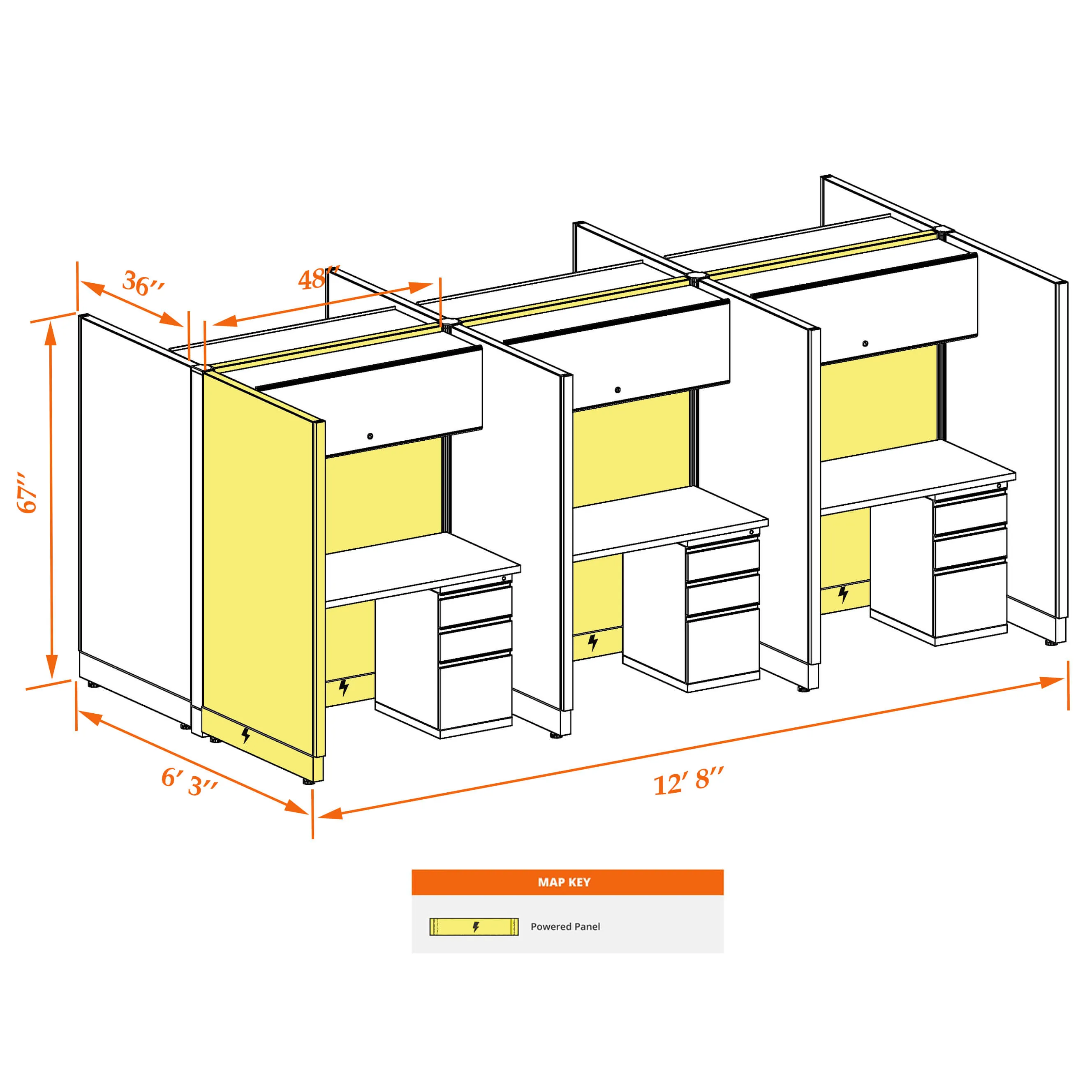 36″

48″

67″

6′ 3″

12′ 8″

MAP KEY

Powered Panel