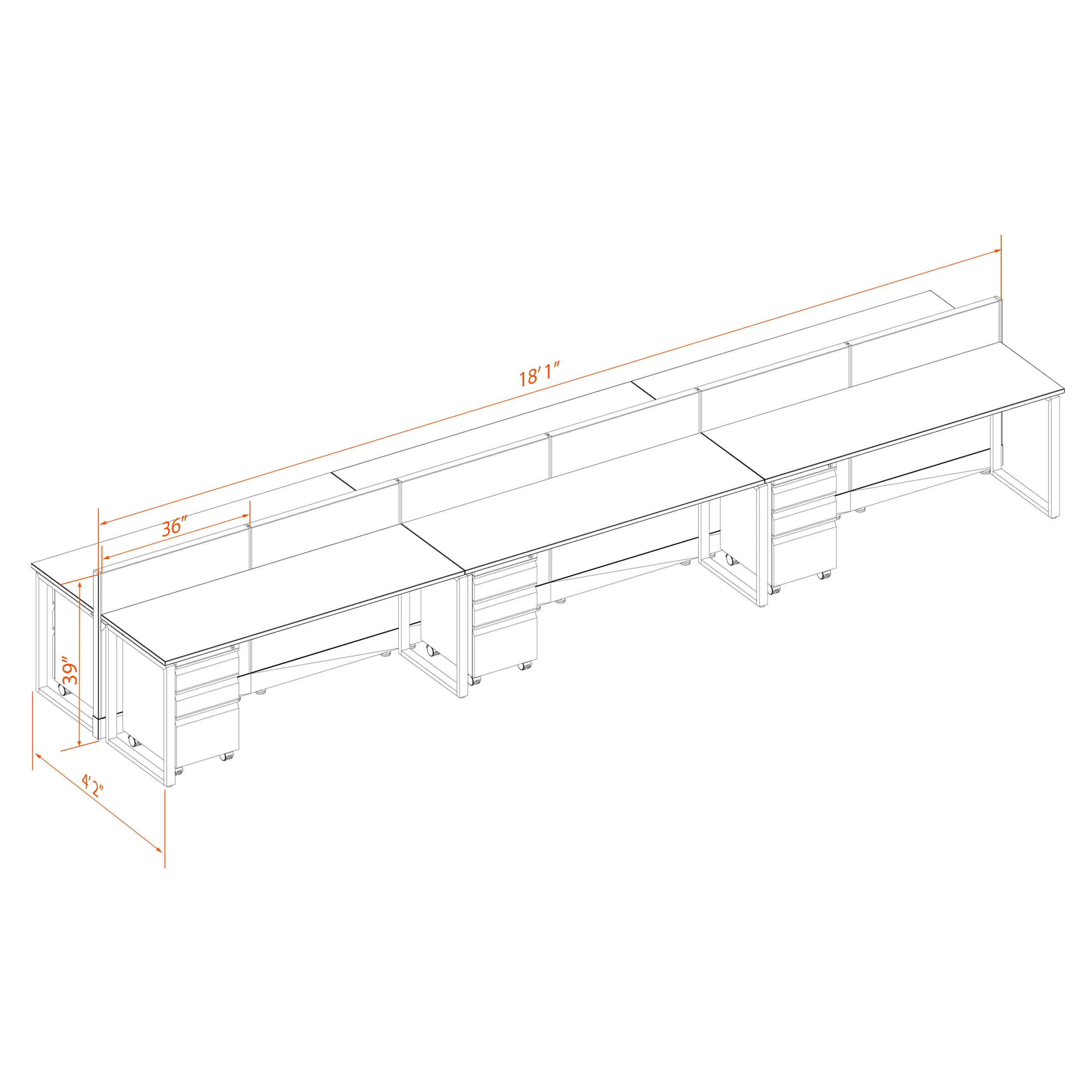 18′ 1″

36″

39″

4′ 2″