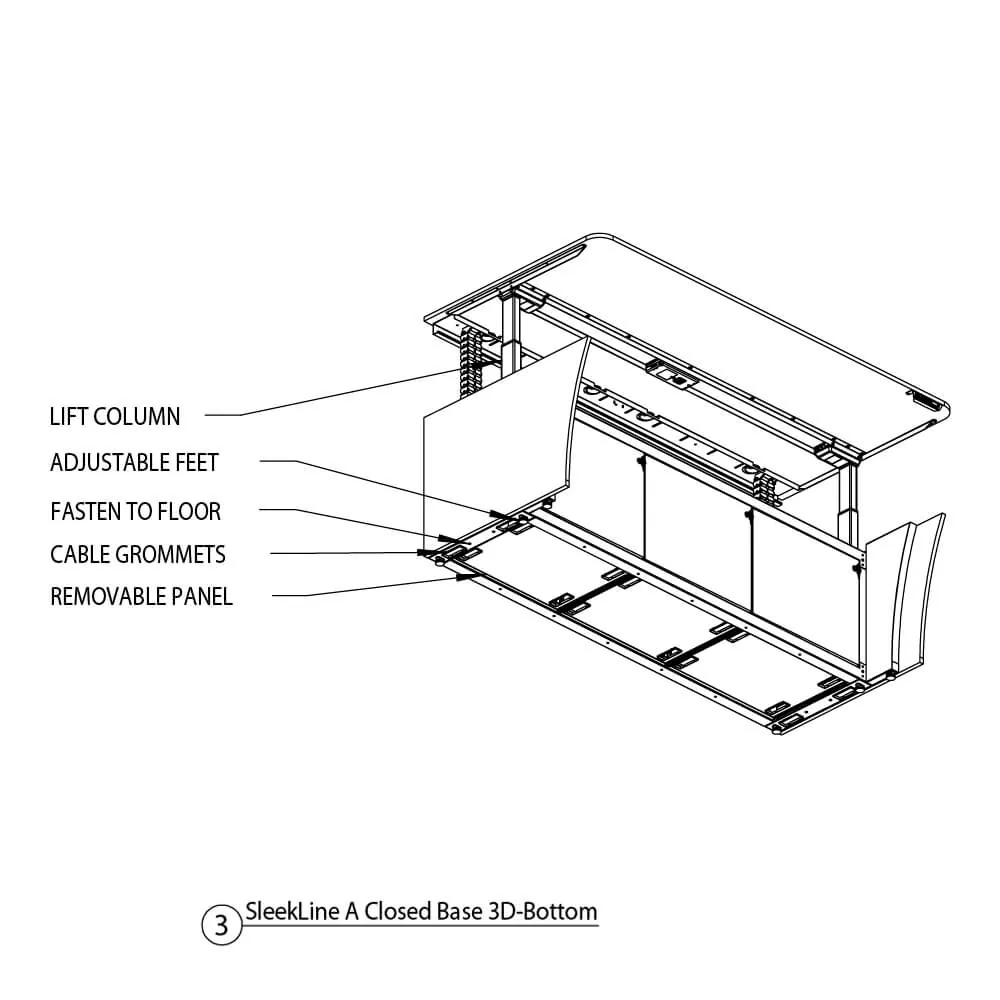 LIFT COLUMN
ADJUSTABLE FEET
FASTEN TO FLOOR
CABLE GROMMETS
REMOVABLE PANEL

3 SleekLine A Closed Base 3D-Bottom