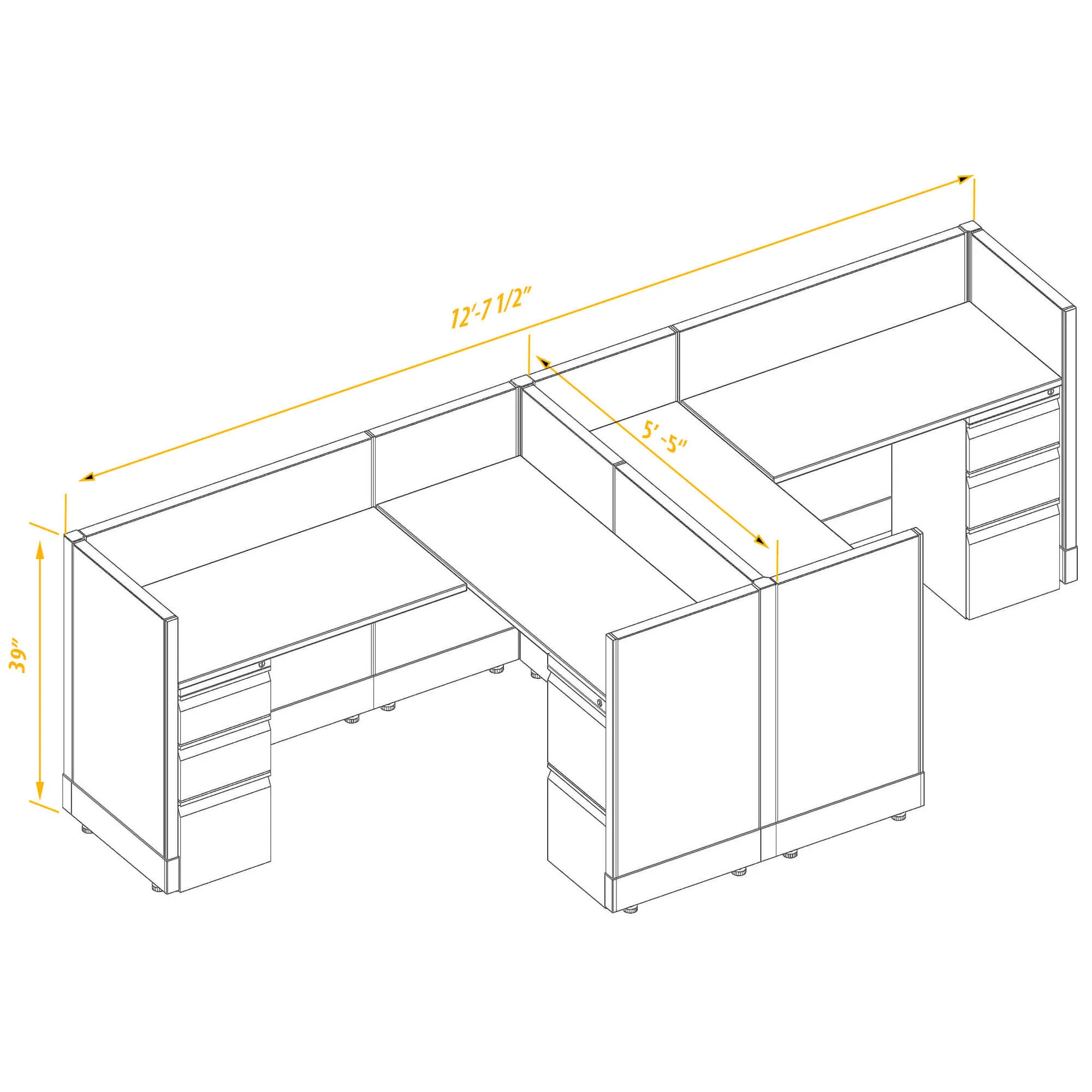 12'-7 1/2"

5' -5"

39"