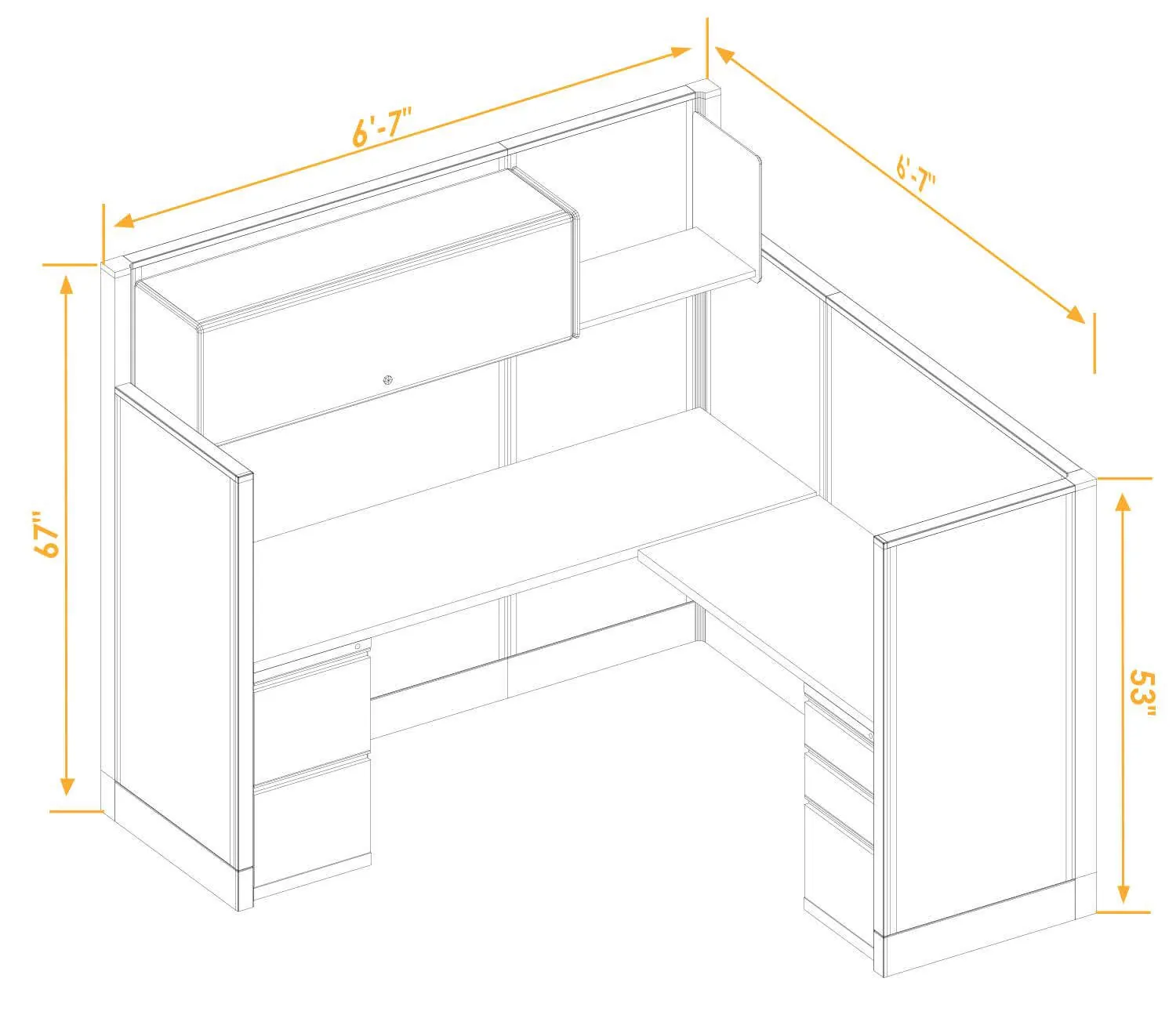 6'-7"

6'-7"

67"

53"