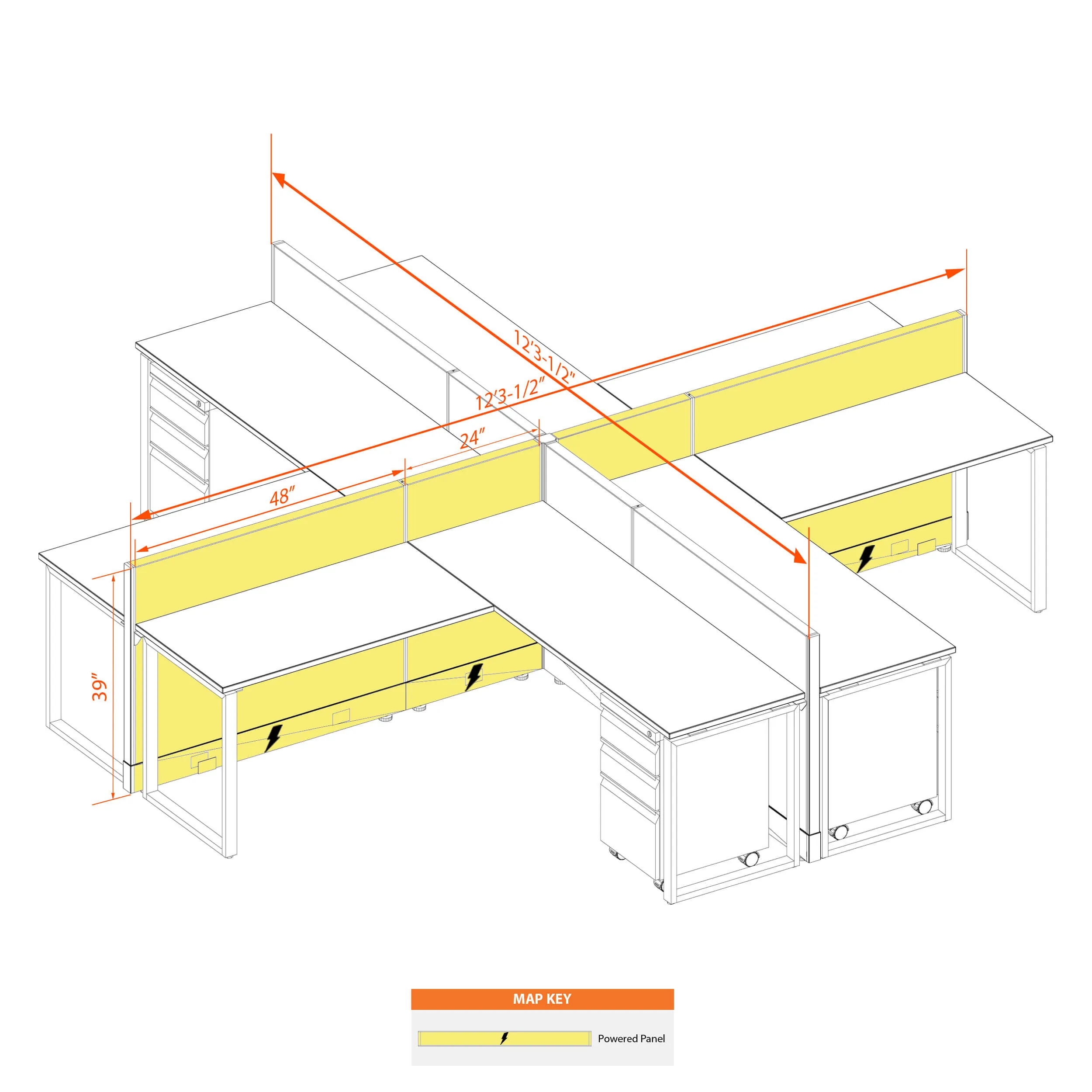 12'3-1/2"

12'3-1/2"

24"

48"

39"

MAP KEY

Powered Panel