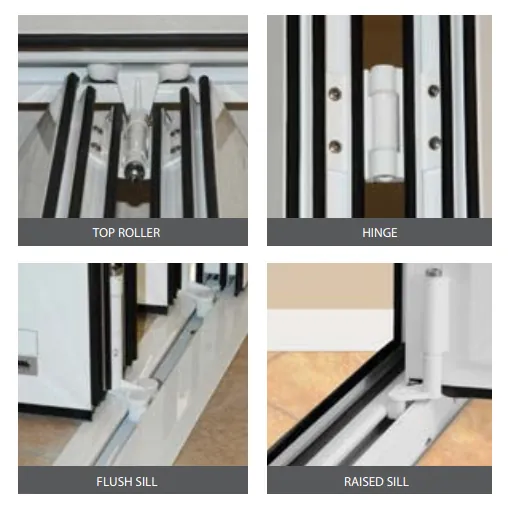 TOP ROLLER

HINGE

FLUSH SILL

RAISED SILL