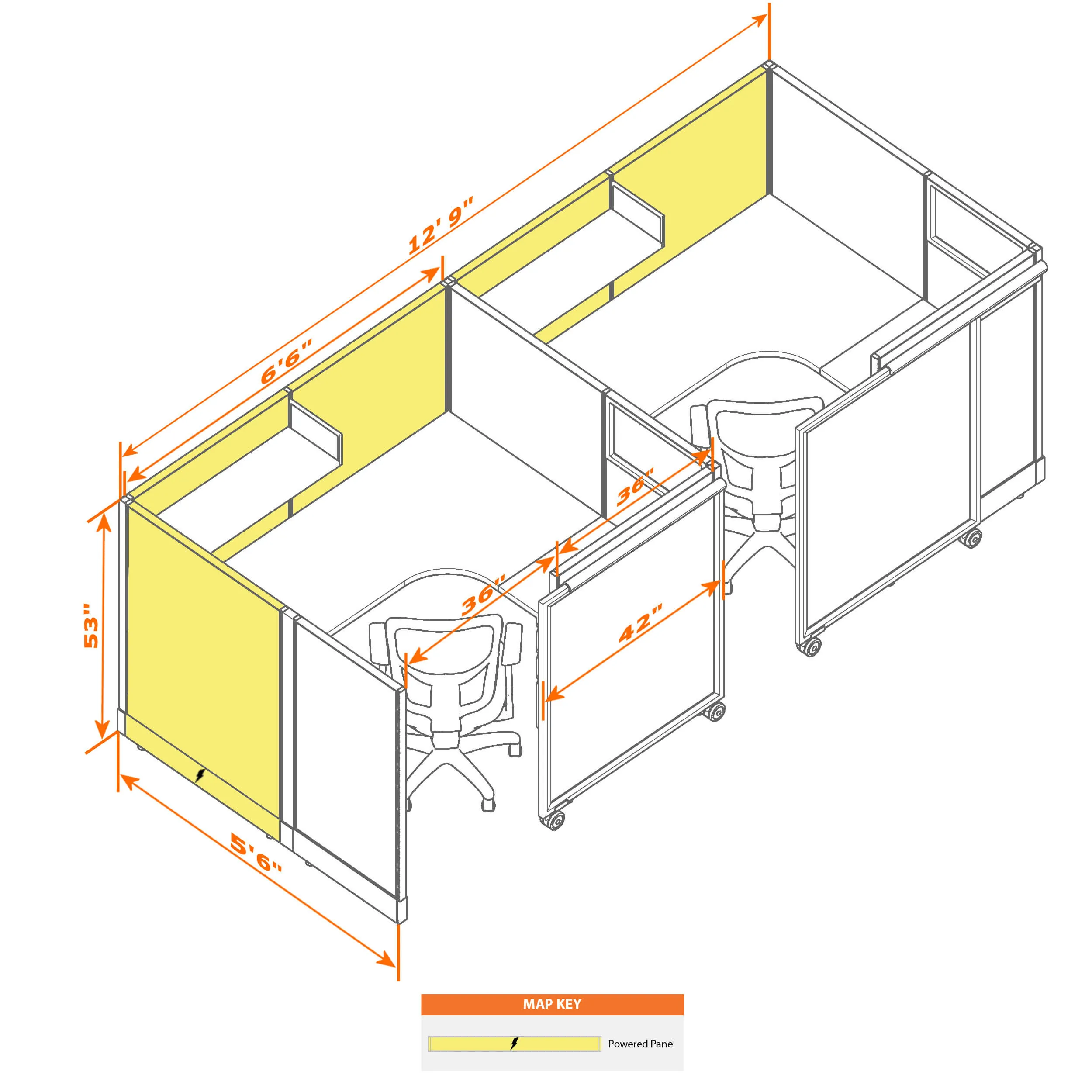 12' 9"

6'6"

36"

36"

42"

53"

5'6"

MAP KEY

Powered Panel