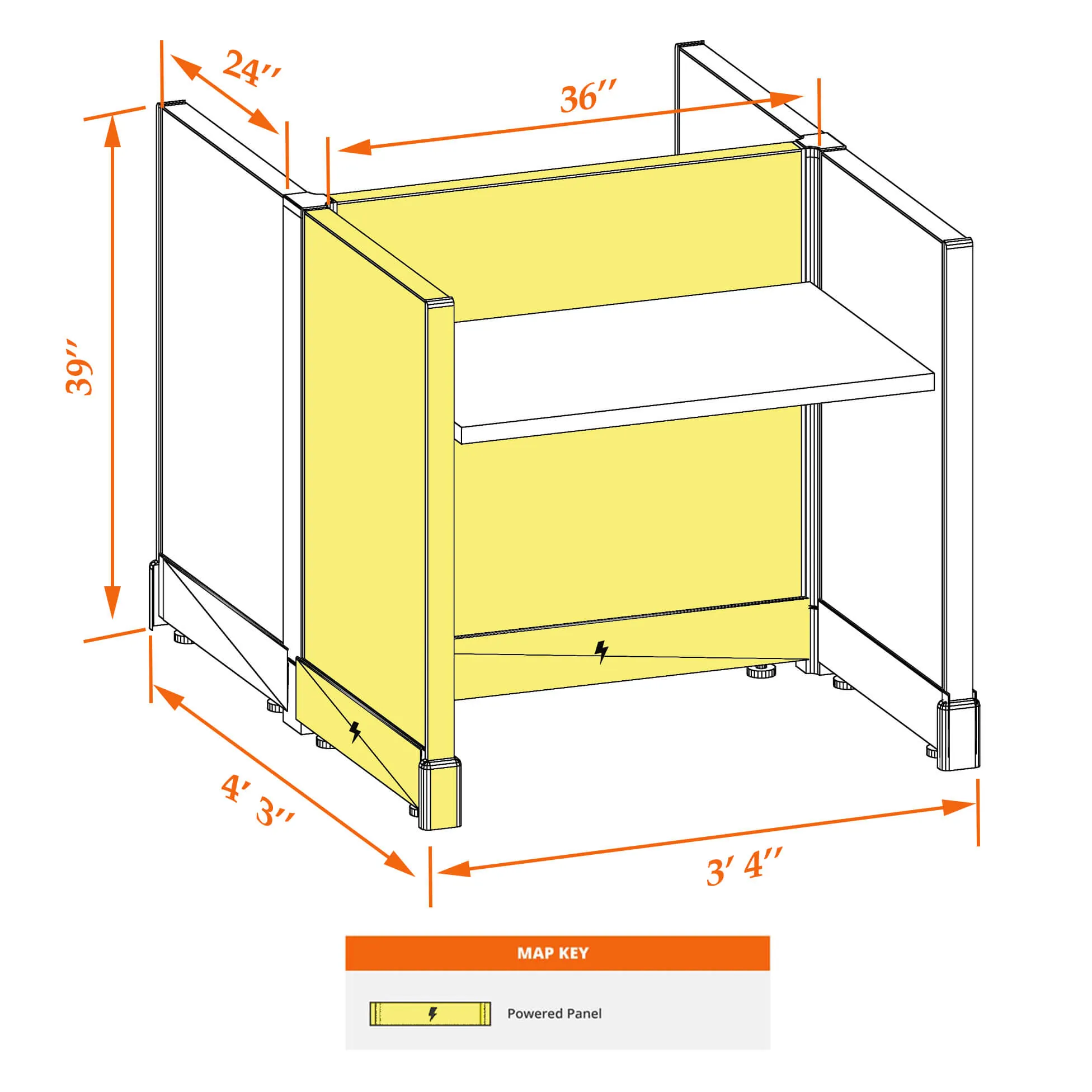 24″

36″

39″

4′ 3″

3′ 4″

MAP KEY

Powered Panel