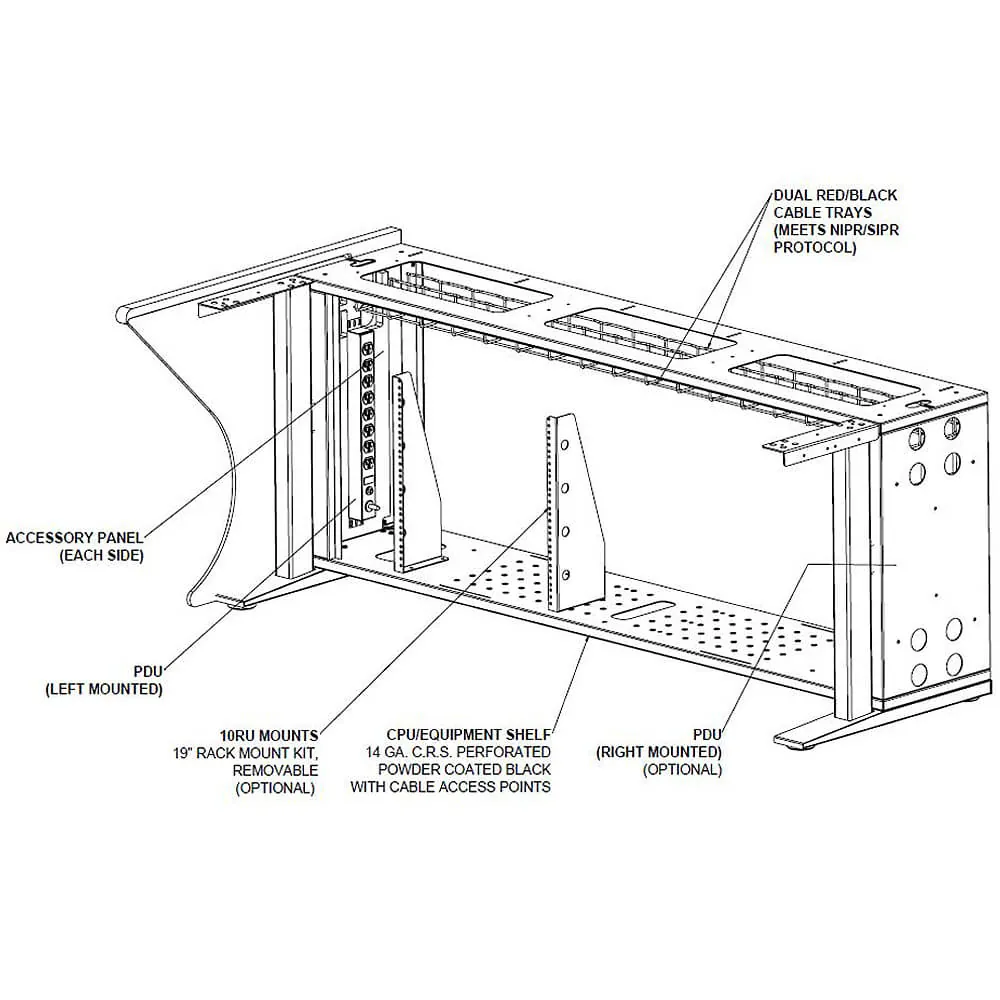 DUAL RED/BLACK CABLE TRAYS (MEETS NIPR/SIPR PROTOCOL)

ACCESSORY PANEL (EACH SIDE)

PDU (LEFT MOUNTED)

10RU MOUNTS
19" RACK MOUNT KIT, REMOVABLE (OPTIONAL)

CPU/EQUIPMENT SHELF
14 GA. C.R.S. PERFORATED POWDER COATED BLACK WITH CABLE ACCESS POINTS

PDU (RIGHT MOUNTED) (OPTIONAL)