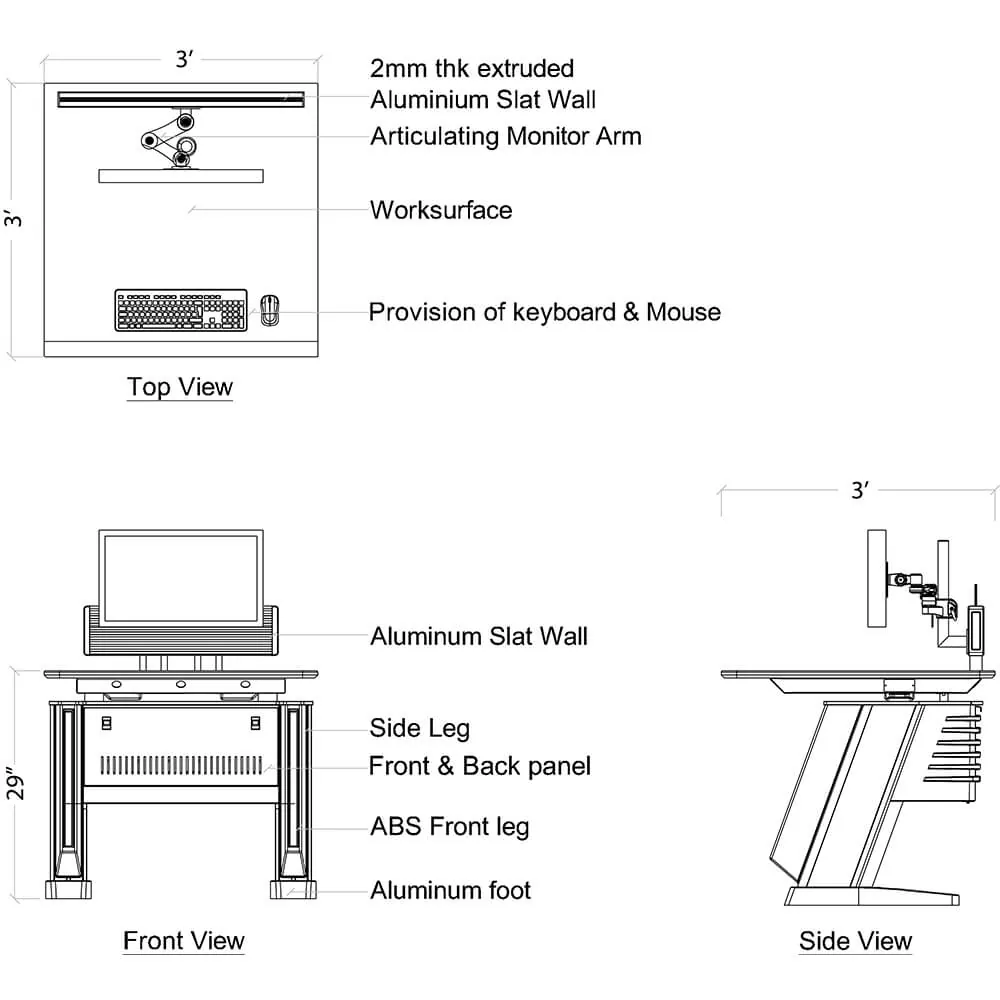 3′

3′

2mm thk extruded
Aluminium Slat Wall

Articulating Monitor Arm

Worksurface

Provision of keyboard & Mouse

Top View

3′

29″

Aluminum Slat Wall

Side Leg

Front & Back panel

ABS Front leg

Aluminum foot

Front View

Side View