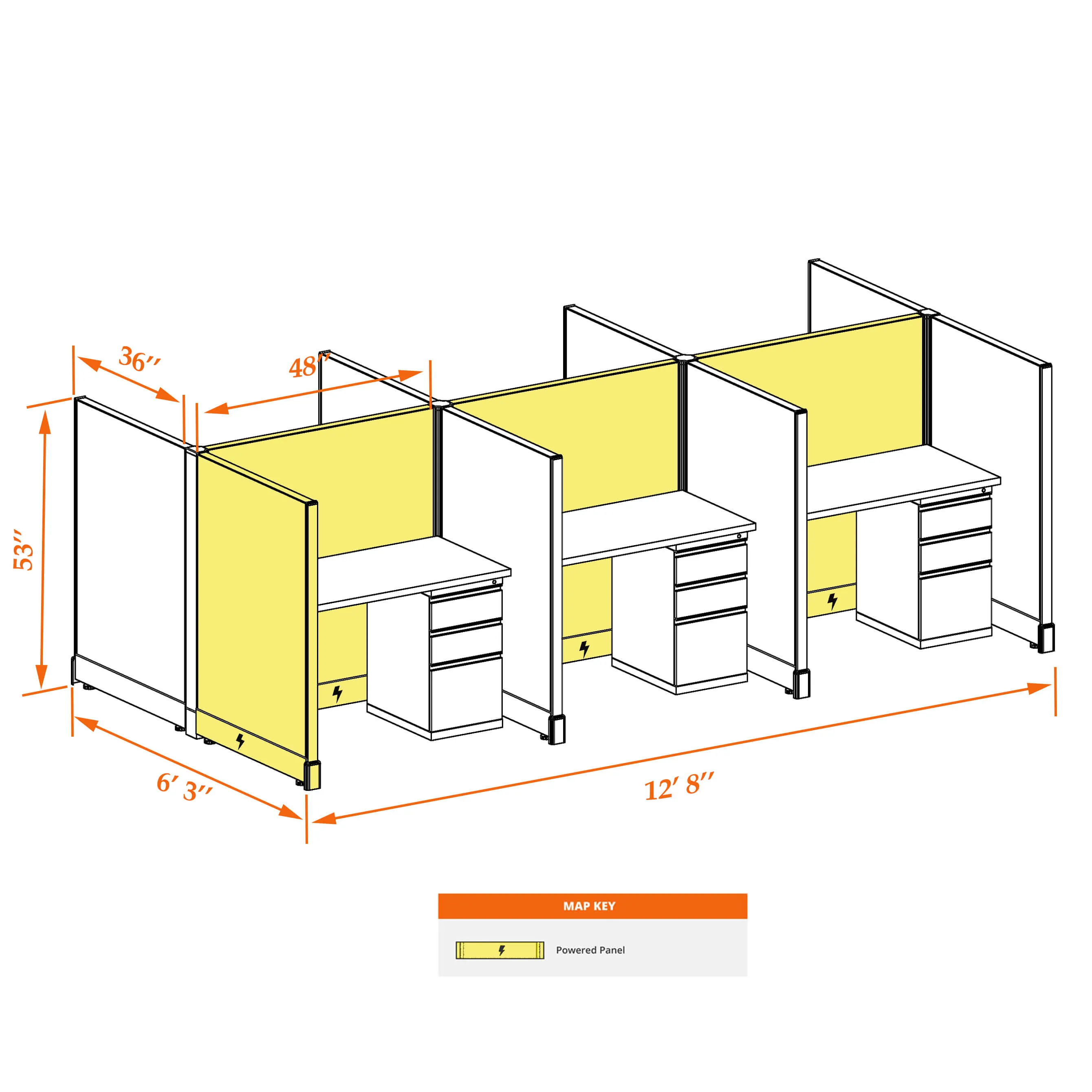 36″

48″

53″

6′ 3″

12′ 8″

MAP KEY

Powered Panel