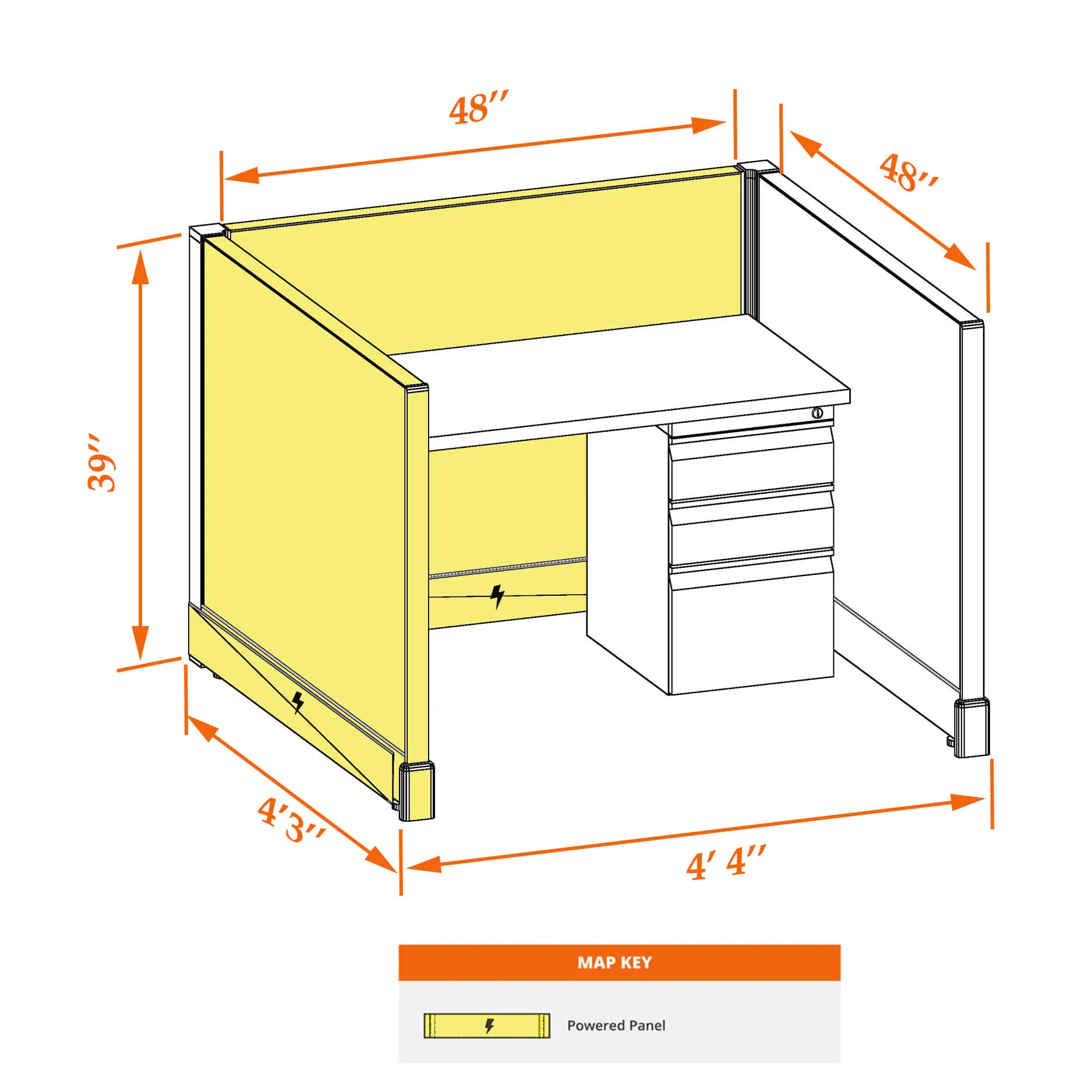 48″

48″

39″

4′3″

4′ 4″

MAP KEY

Powered Panel