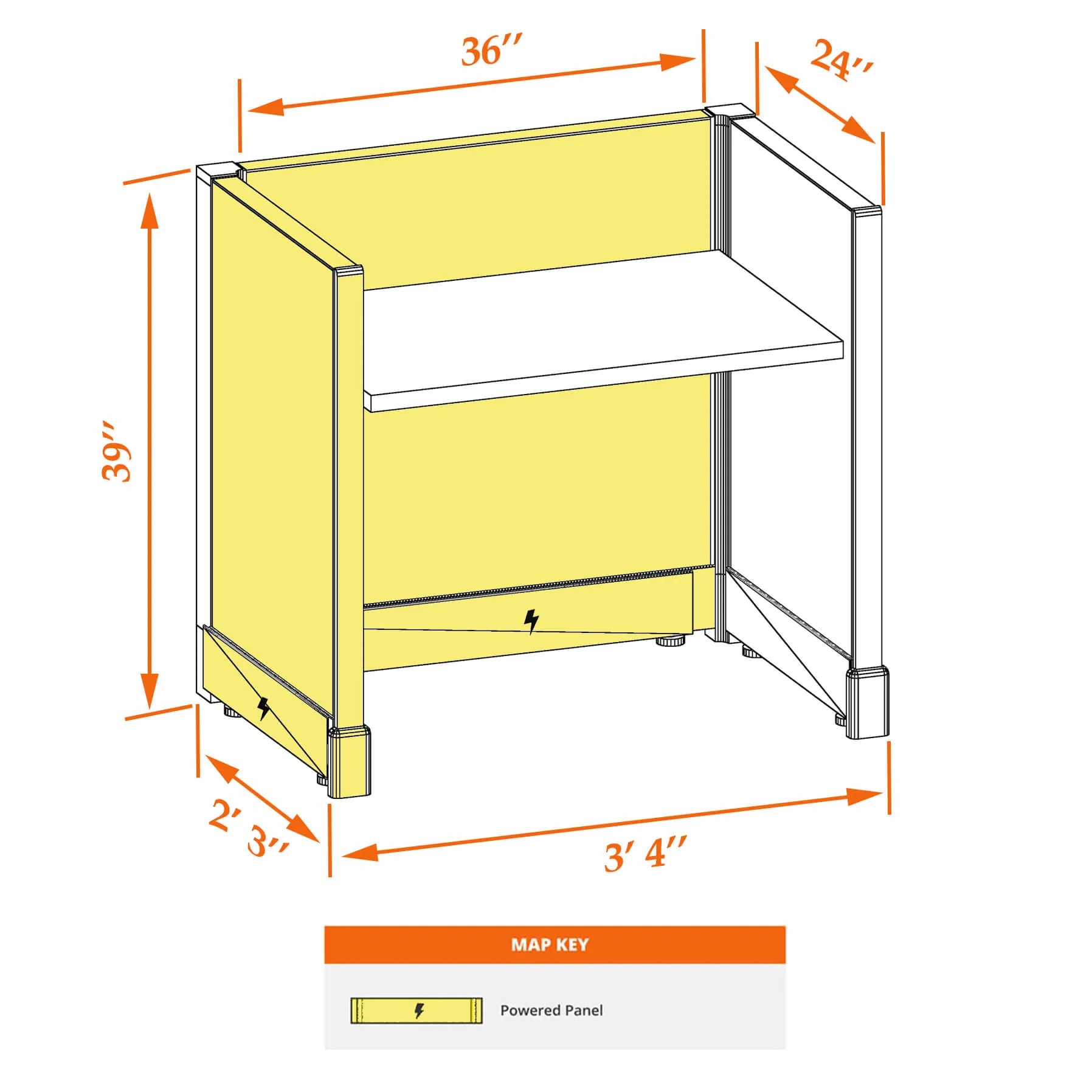 36″

24″

39″

2′ 3″

3′ 4″

MAP KEY

Powered Panel