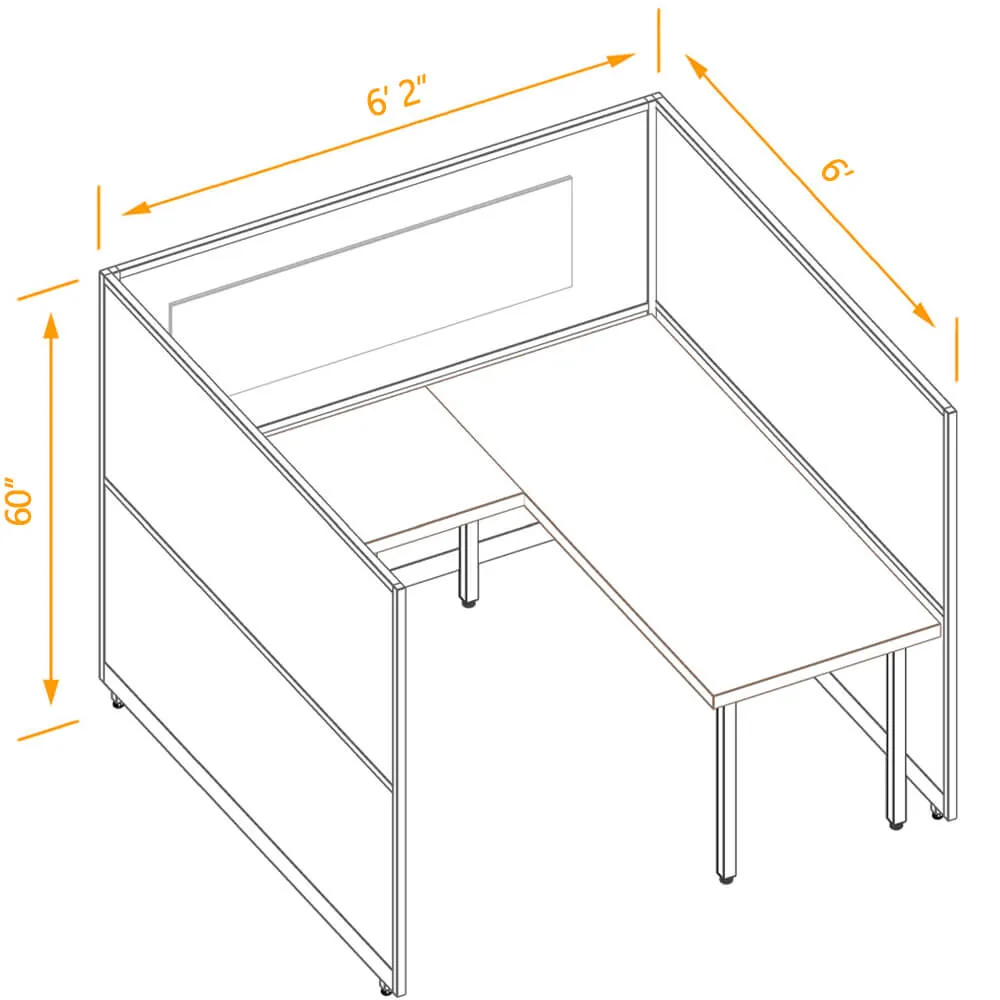 6' 2"

6'

60"