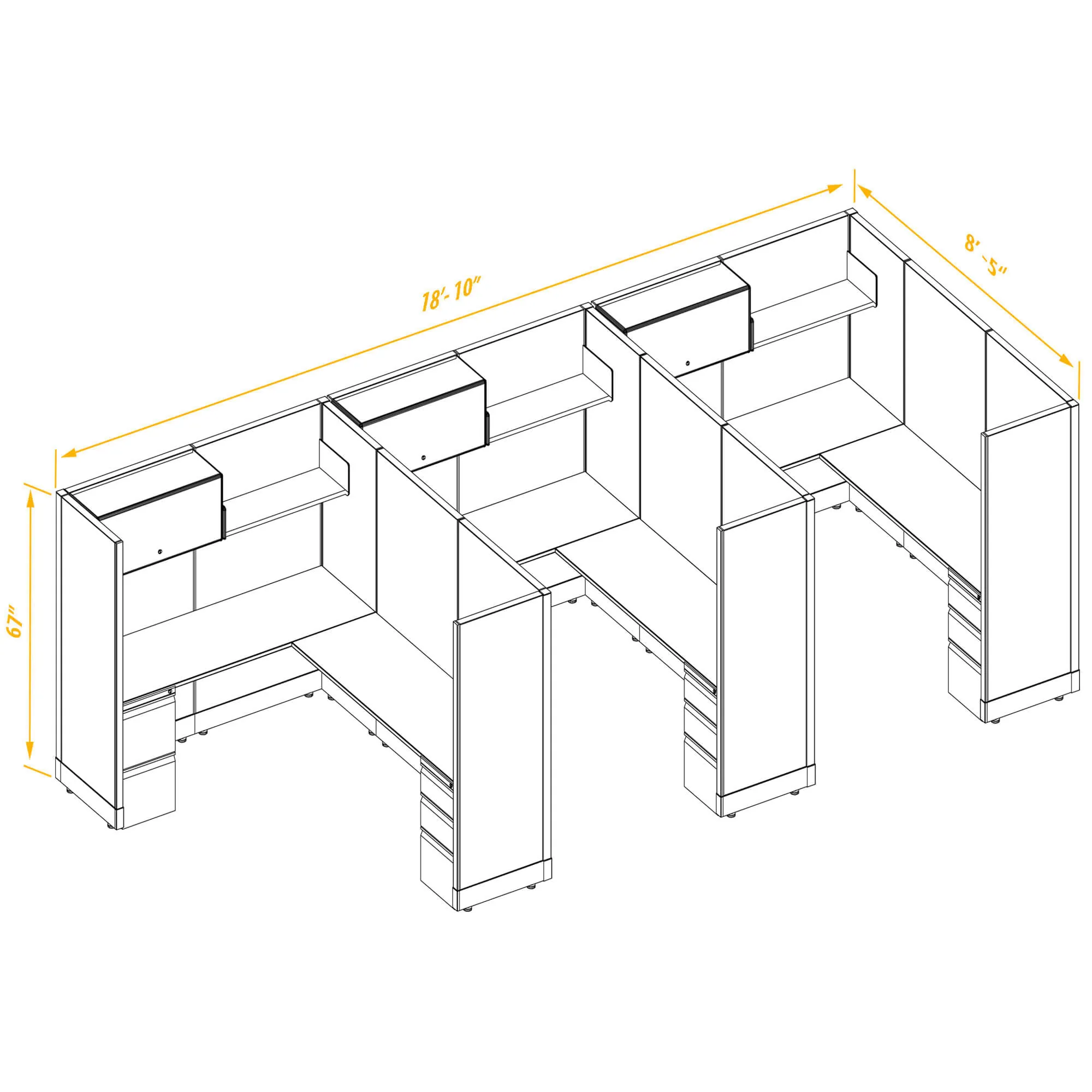 18'- 10"

8' -5"

67"