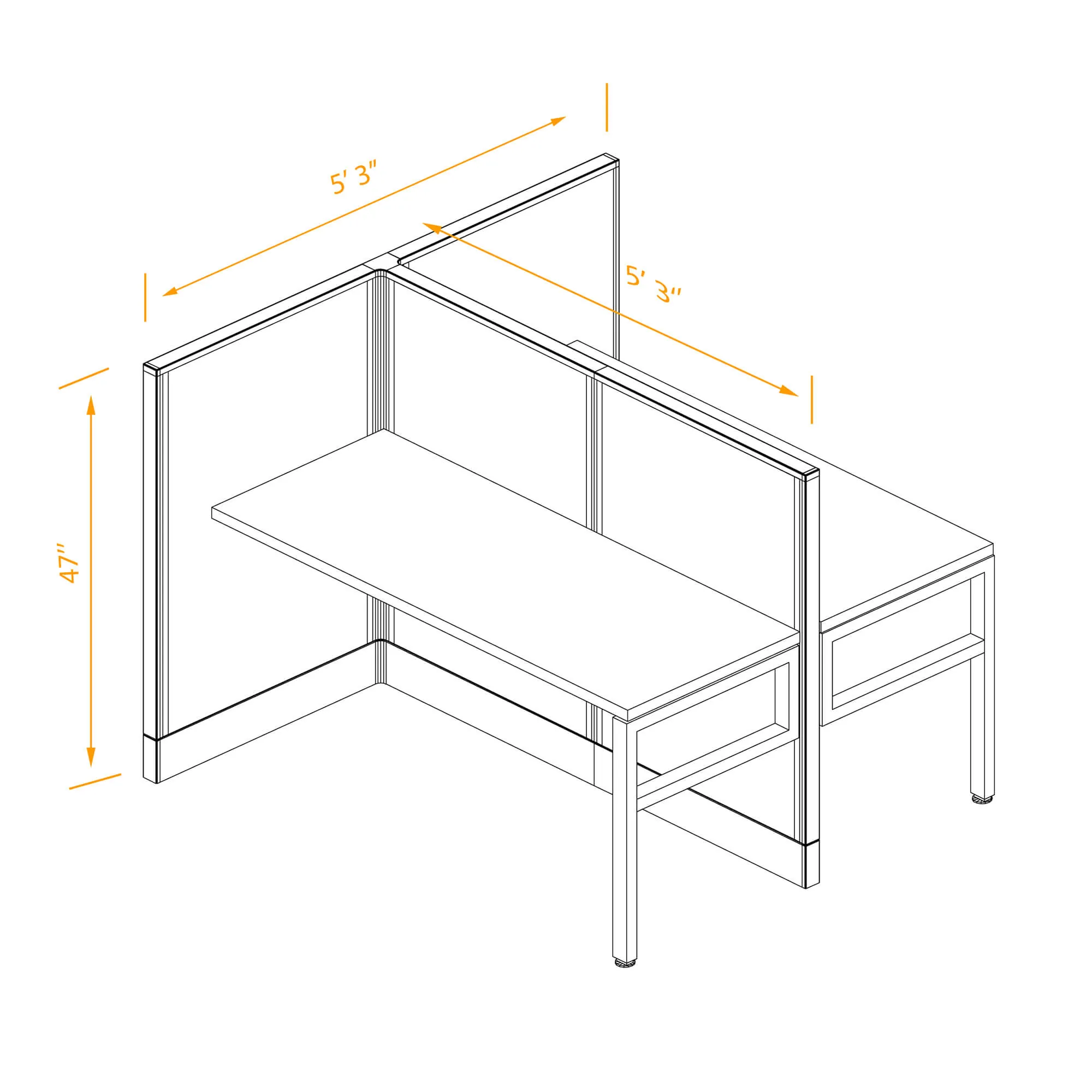 5' 3"

5' 3"

47"