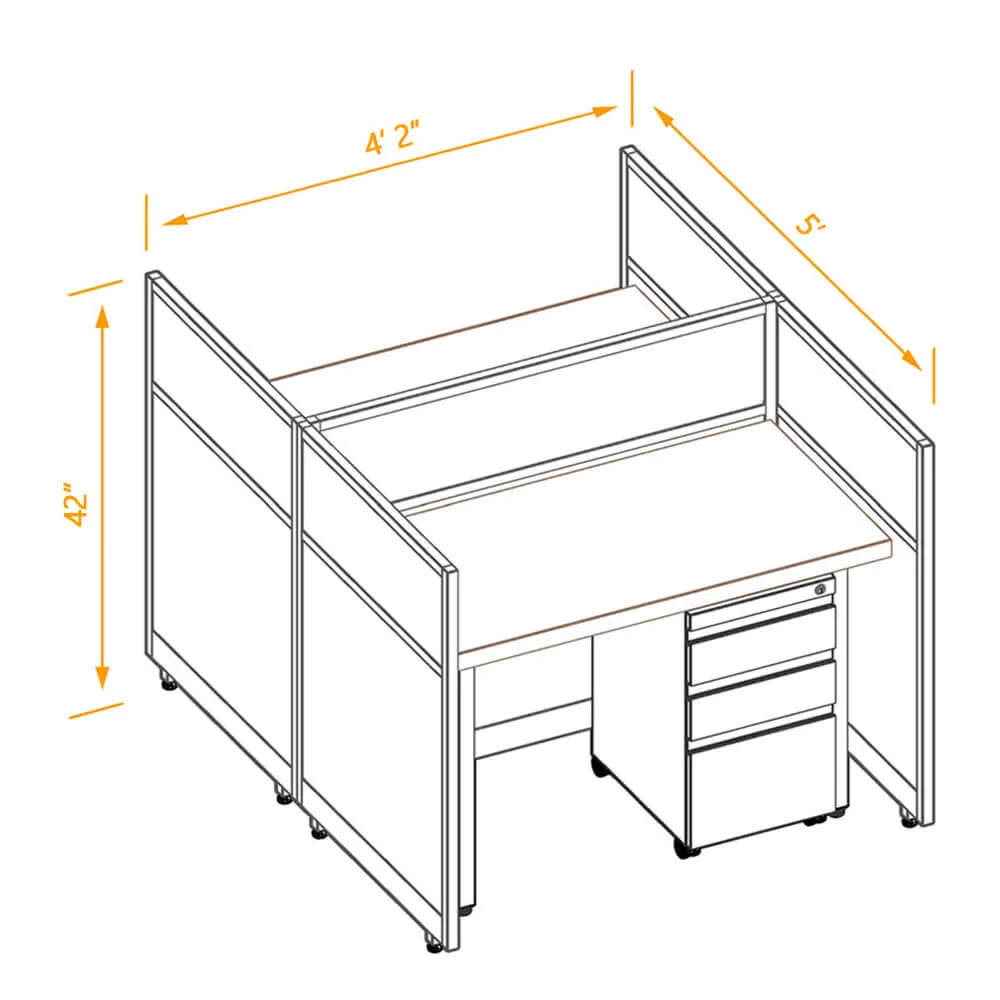 4' 2"

5'

42"