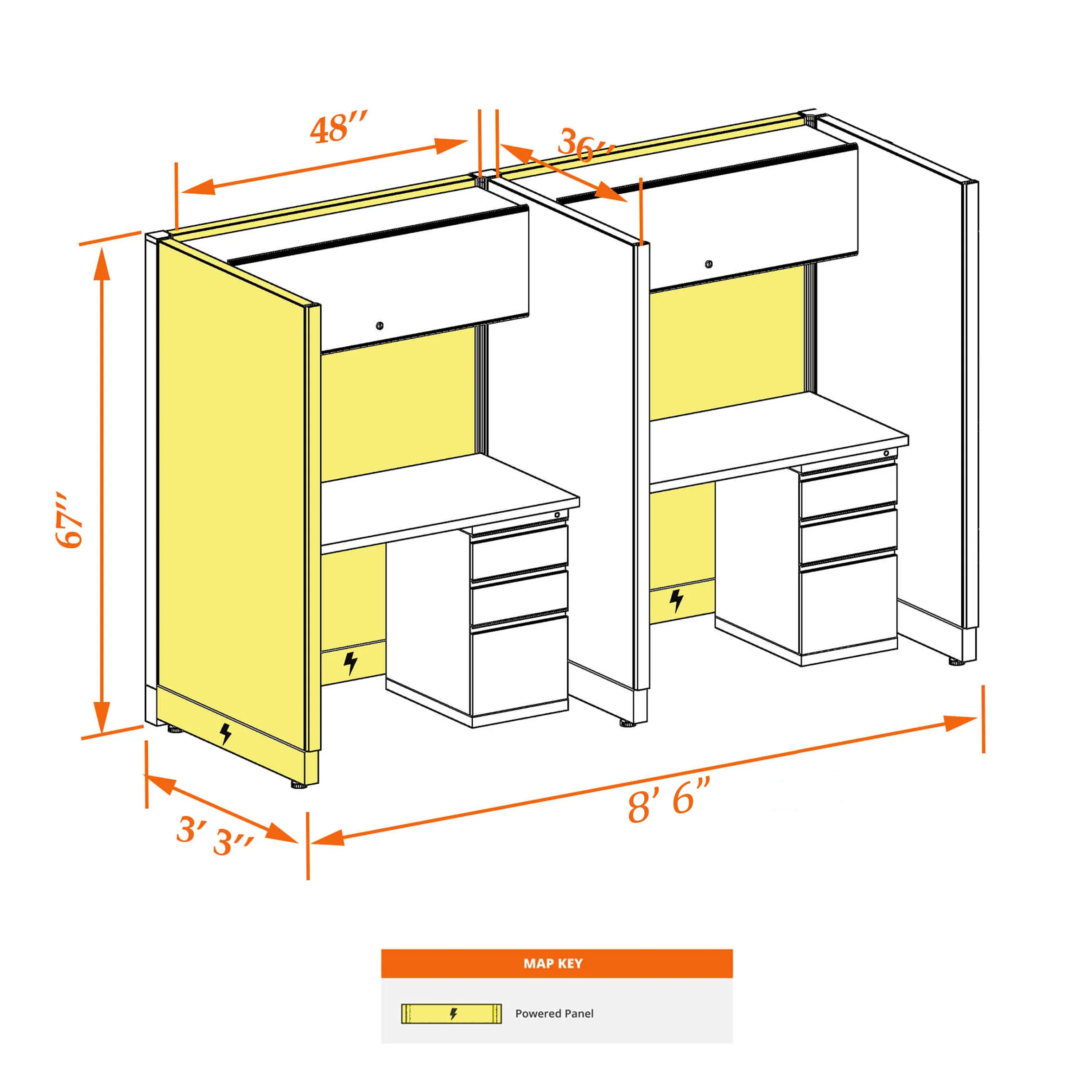 48”

36”

67”

3’ 3”

8’ 6”

MAP KEY

Powered Panel