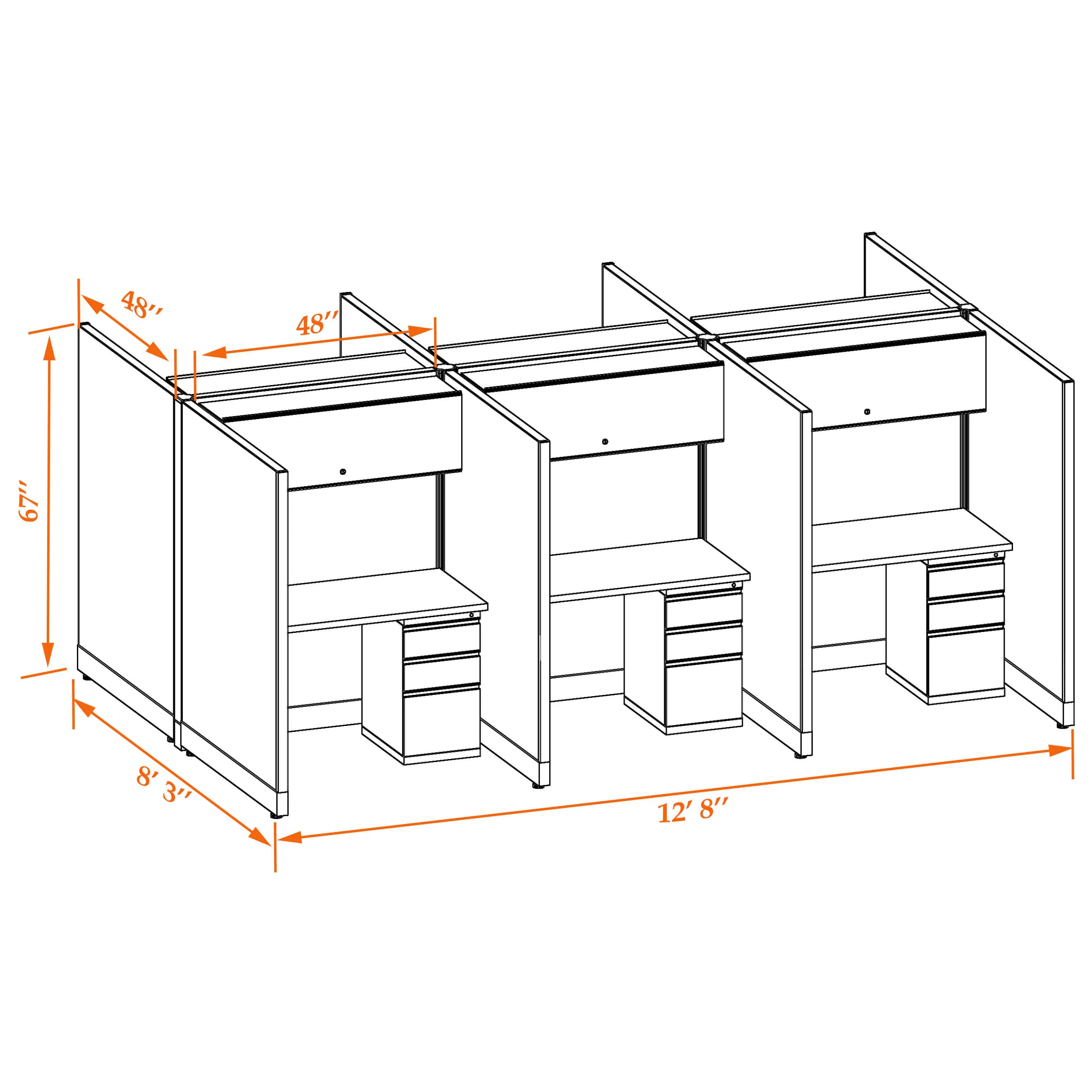 48′′
48′′
67′′
8′ 3′′
12′ 8′′