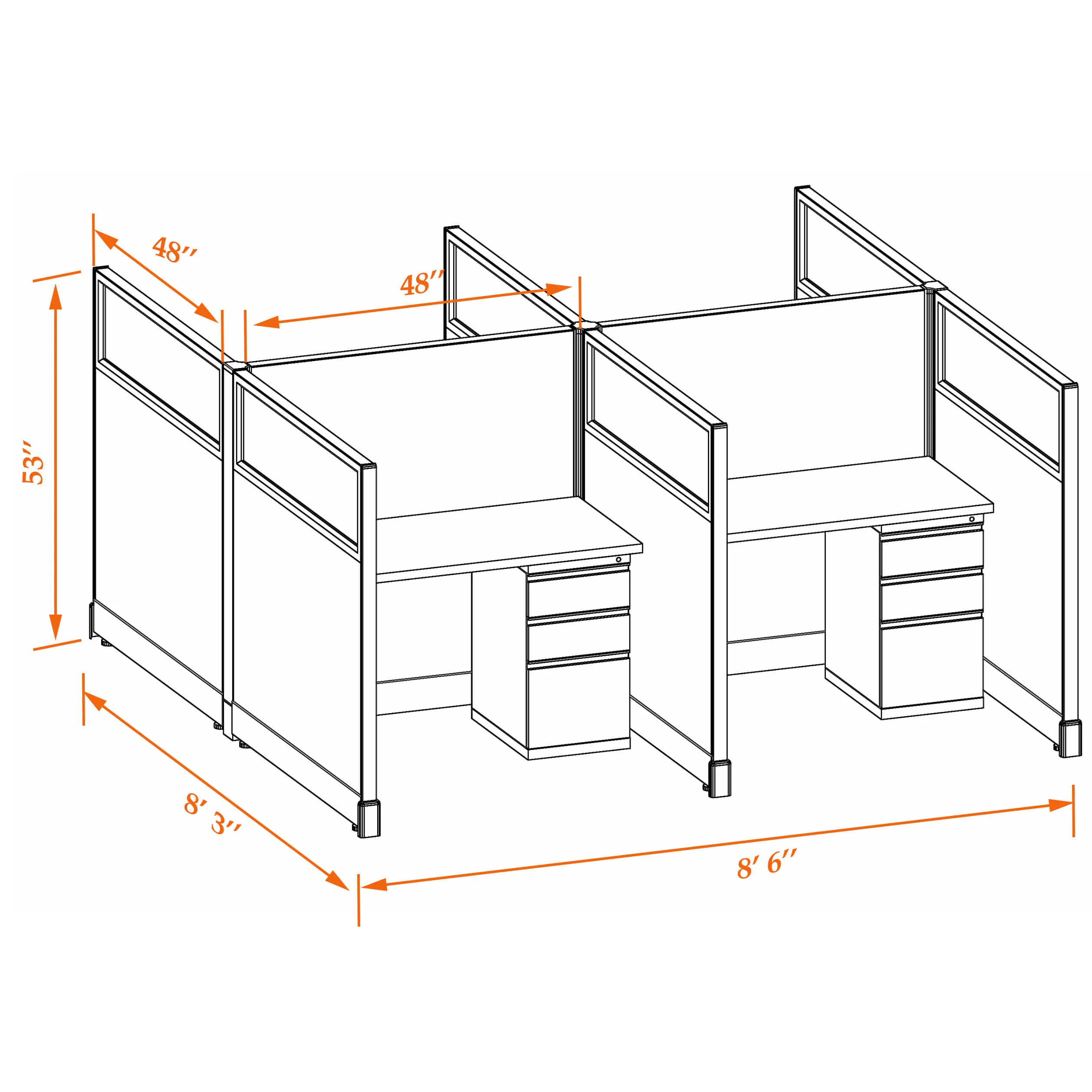 48″

48″

53″

8′ 3″

8′ 6″