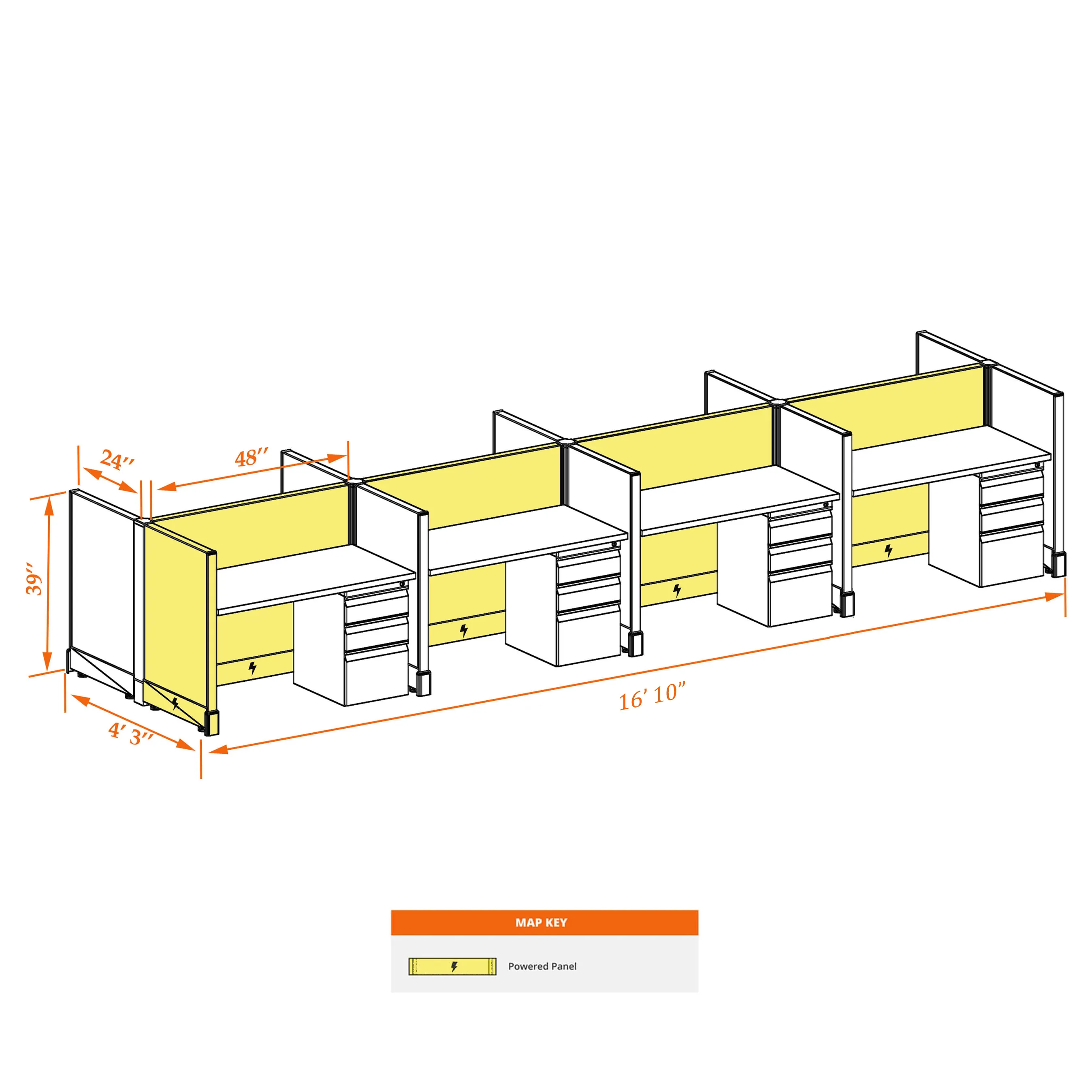 24″
48″
39″
4′ 3″
16′ 10″

MAP KEY

Powered Panel