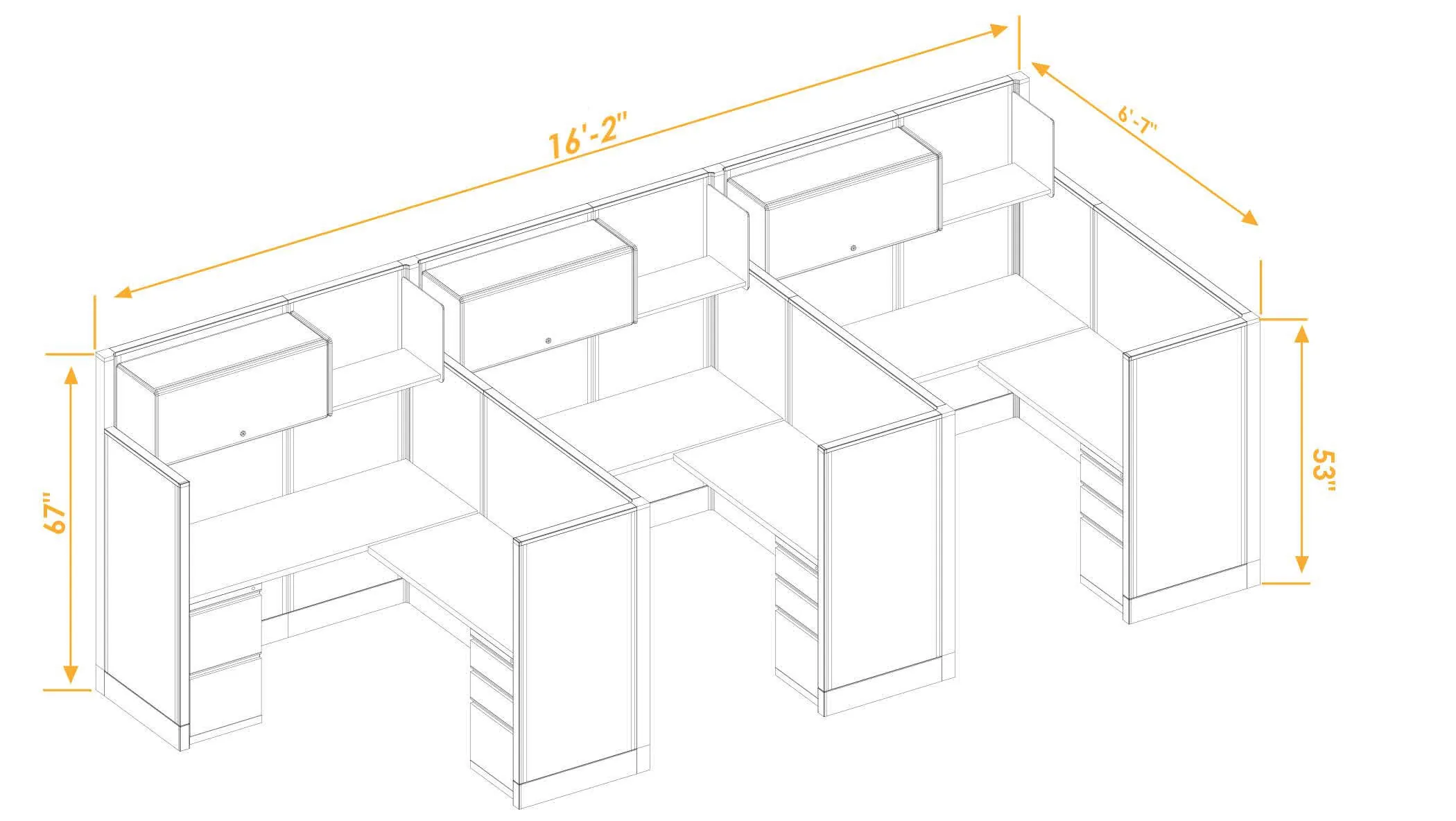 16'-2"

6'-7"

67"

53"