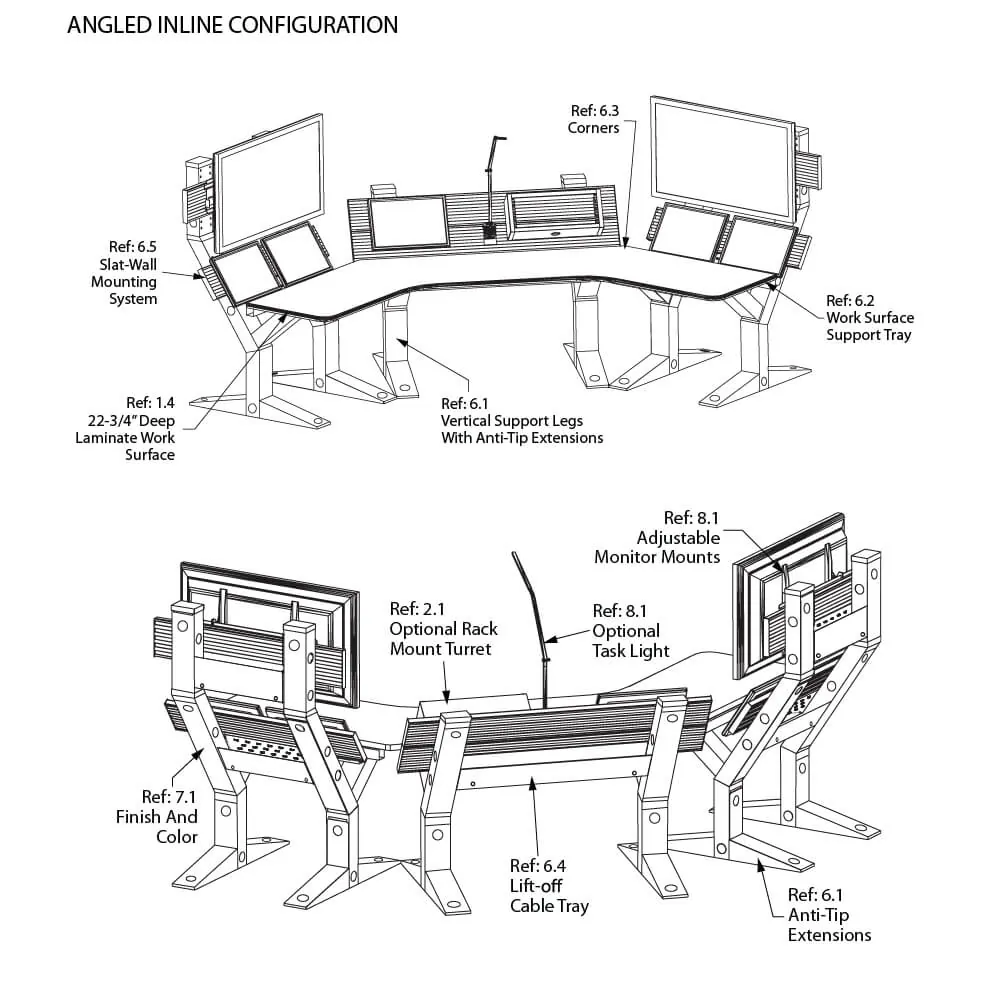 ANGLED INLINE CONFIGURATION

Ref: 6.3
Corners

Ref: 6.5
Slat-Wall
Mounting
System

Ref: 6.2
Work Surface
Support Tray

Ref: 1.4
22-3/4" Deep
Laminate Work
Surface

Ref: 6.1
Vertical Support Legs
With Anti-Tip Extensions

Ref: 8.1
Adjustable
Monitor Mounts

Ref: 2.1
Optional Rack
Mount Turret

Ref: 8.1
Optional
Task Light

Ref: 7.1
Finish And
Color

Ref: 6.4
Lift-off
Cable Tray

Ref: 6.1
Anti-Tip
Extensions