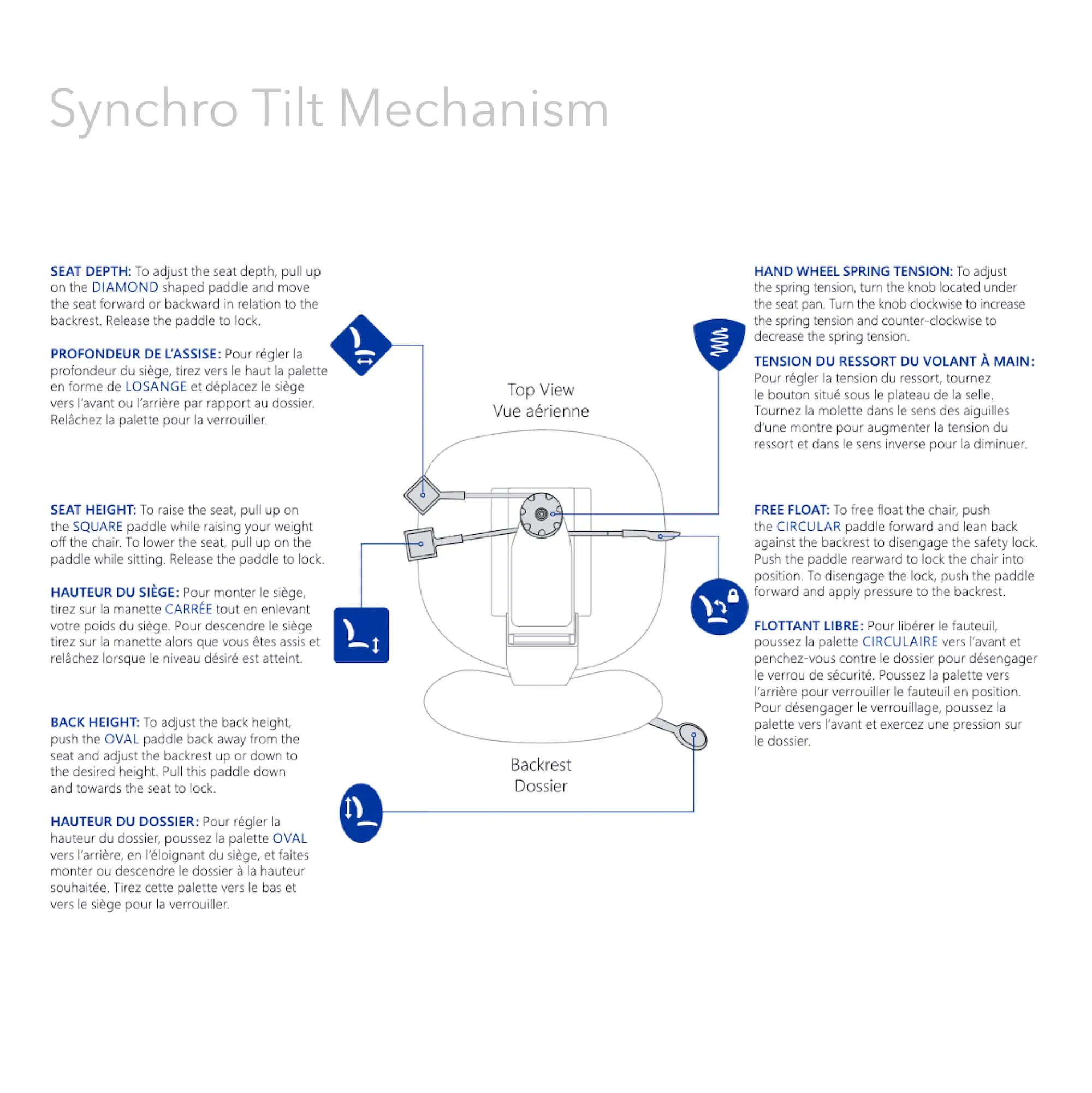 Synchro Tilt Mechanism

SEAT DEPTH: To adjust the seat depth, pull up on the DIAMOND shaped paddle and move the seat forward or backward in relation to the backrest. Release the paddle to lock.

PROFONDEUR DE L'ASSISE: Pour régler la profondeur du siège, tirez vers le haut la palette en forme de LOSANGE et déplacez le siège vers l'avant ou l'arrière par rapport au dossier. Relâchez la palette pour la verrouiller.

SEAT HEIGHT: To raise the seat, pull up on the SQUARE paddle while raising your weight off the chair. To lower the seat, pull up on the paddle while sitting. Release the paddle to lock.

HAUTEUR DU SIÈGE: Pour monter le siège, tirez sur la manette CARRÉE tout en enlevant votre poids du siège. Pour descendre le siège tirez sur la manette alors que vous êtes assis et relâchez lorsque le niveau désiré est atteint.

BACK HEIGHT: To adjust the back height, push the OVAL paddle back away from the seat and adjust the backrest up or down to the desired height. Pull this paddle down and towards the seat to lock.

HAUTEUR DU DOSSIER: Pour régler la hauteur du dossier, poussez la palette OVAL vers l'arrière, en l'éloignant du siège, et faites monter ou descendre le dossier à la hauteur souhaitée. Tirez cette palette vers le bas et vers le siège pour la verrouiller.

Top View
Vue aérienne

Backrest
Dossier

HAND WHEEL SPRING TENSION: To adjust the spring tension, turn the knob located under the seat pan. Turn the knob clockwise to increase the spring tension and counter-clockwise to decrease the spring tension.

TENSION DU RESSORT DU VOLANT À MAIN: Pour régler la tension du ressort, tournez le bouton situé sous le plateau de la selle. Tournez la molette dans le sens des aiguilles d'une montre pour augmenter la tension du ressort et dans le sens inverse pour la diminuer.

FREE FLOAT: To free float the chair, push the CIRCULAR paddle forward and lean back against the backrest to disengage the safety lock. Push the paddle rearward to lock the chair into position. To disengage the lock, push the paddle forward and apply pressure to the backrest.

FLOTTANT LIBRE: Pour libérer le fauteuil, poussez la palette CIRCULAIRE vers l'avant et penchez-vous contre le dossier pour désengager le verrou de sécurité. Poussez la palette vers l'arrière pour verrouiller le fauteuil en position. Pour désengager le verrouillage, poussez la palette vers l'avant et exercez une pression sur le dossier.