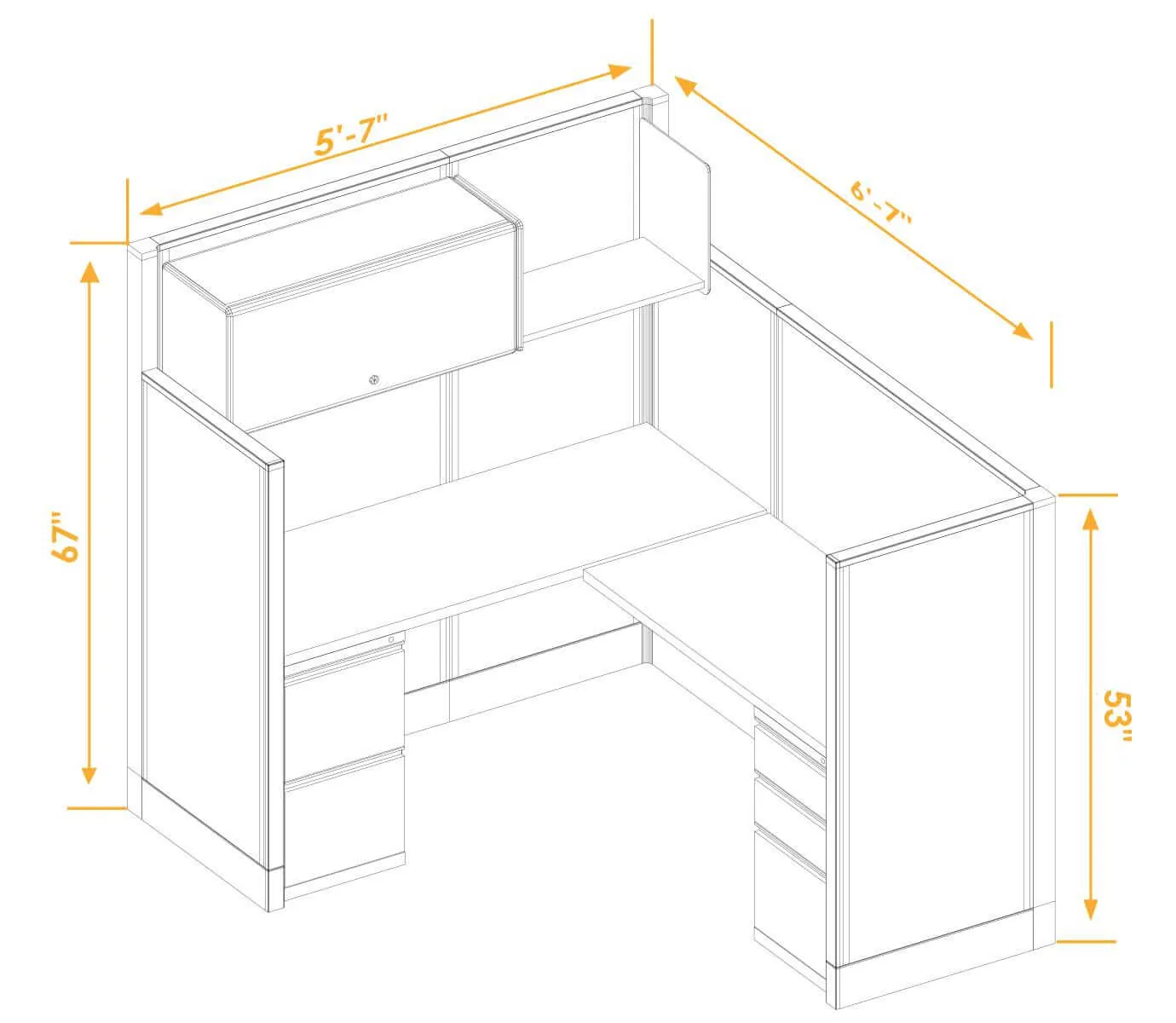 5'-7"

6'-7"

67"

53"