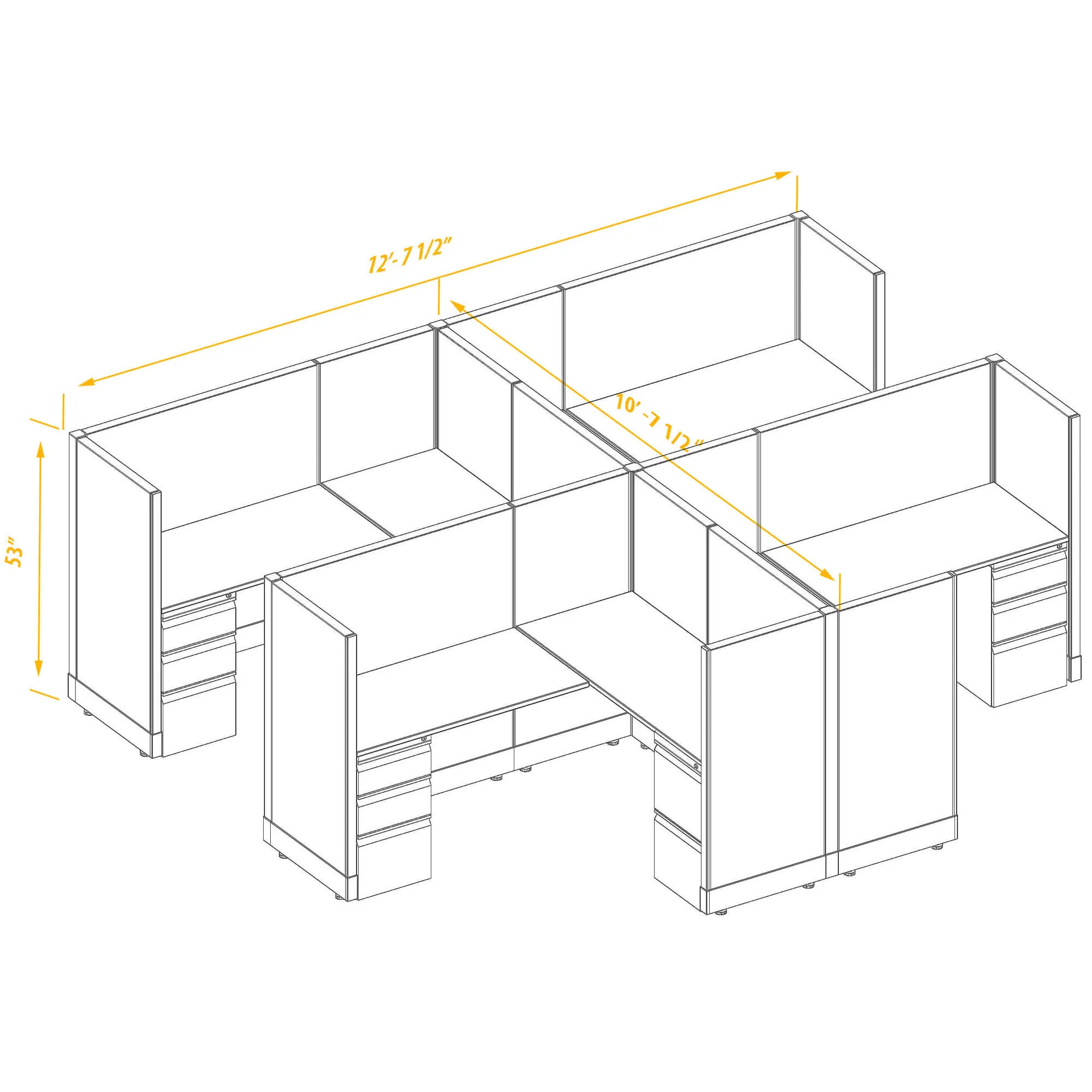 12'- 7 1/2"

10' -7 1/2"

53"