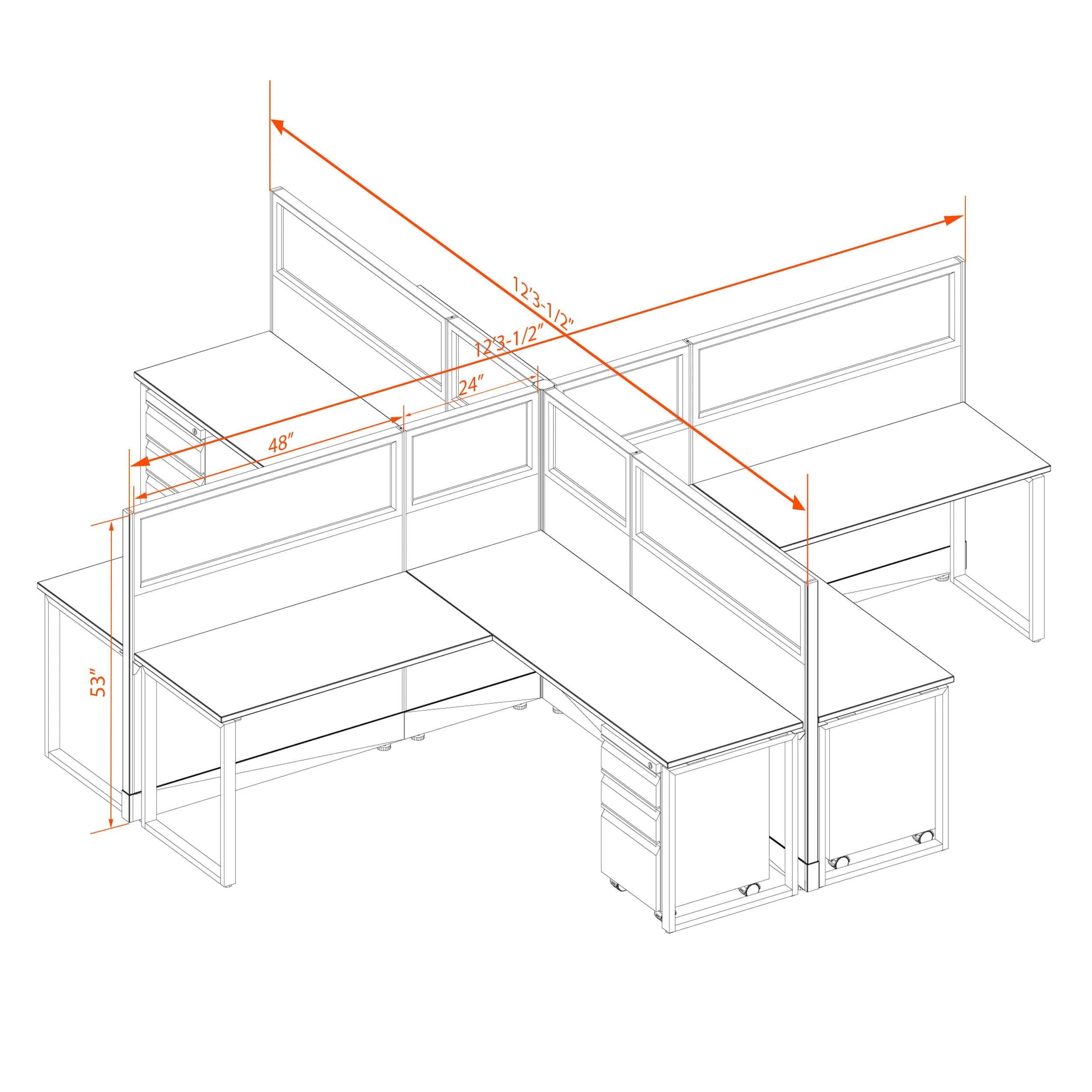 12'3-1/2"

12'3-1/2"

24"

48"

53"