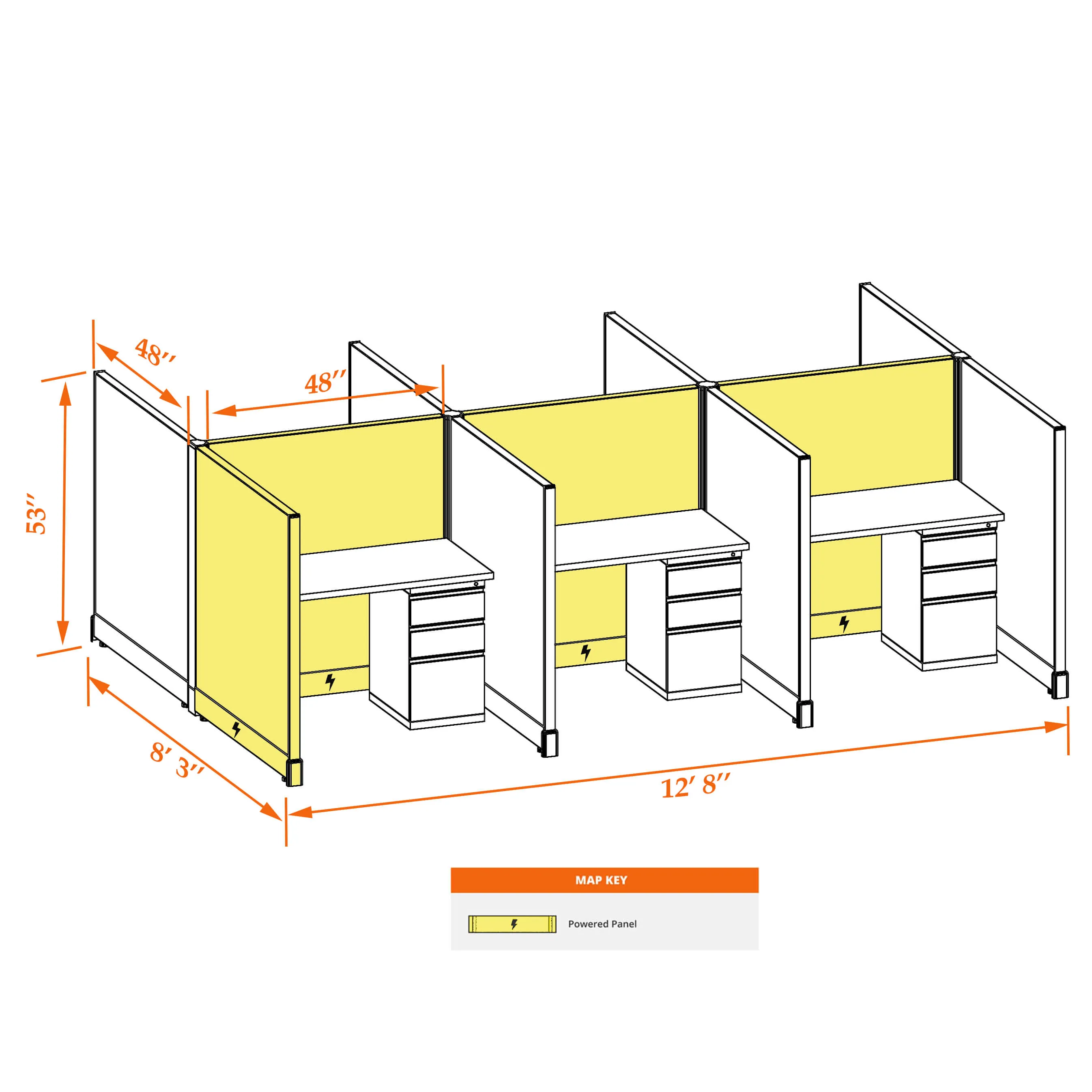 48″

48″

53″

8′ 3″

12′ 8″

MAP KEY

Powered Panel