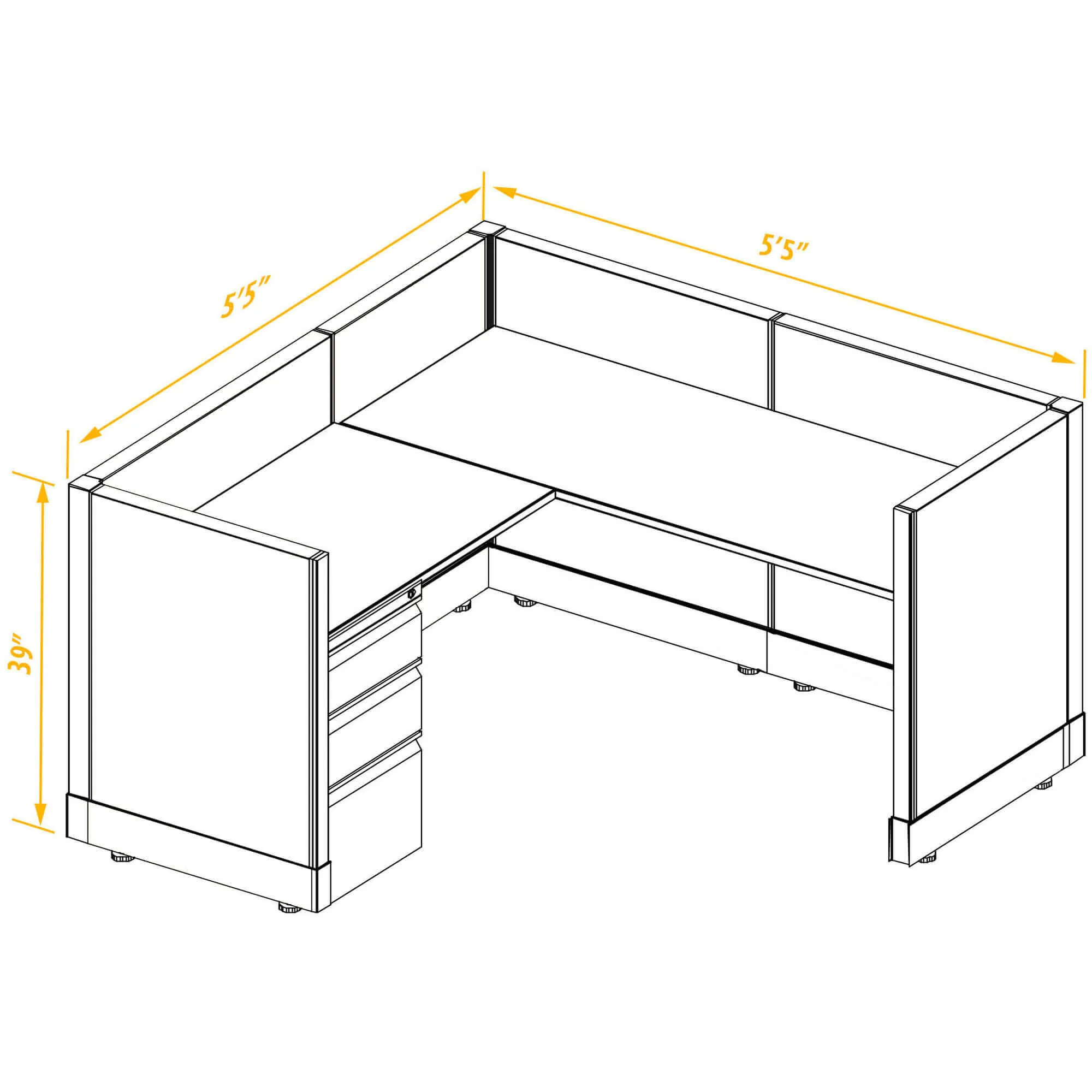 5′5″

5′5″

39″