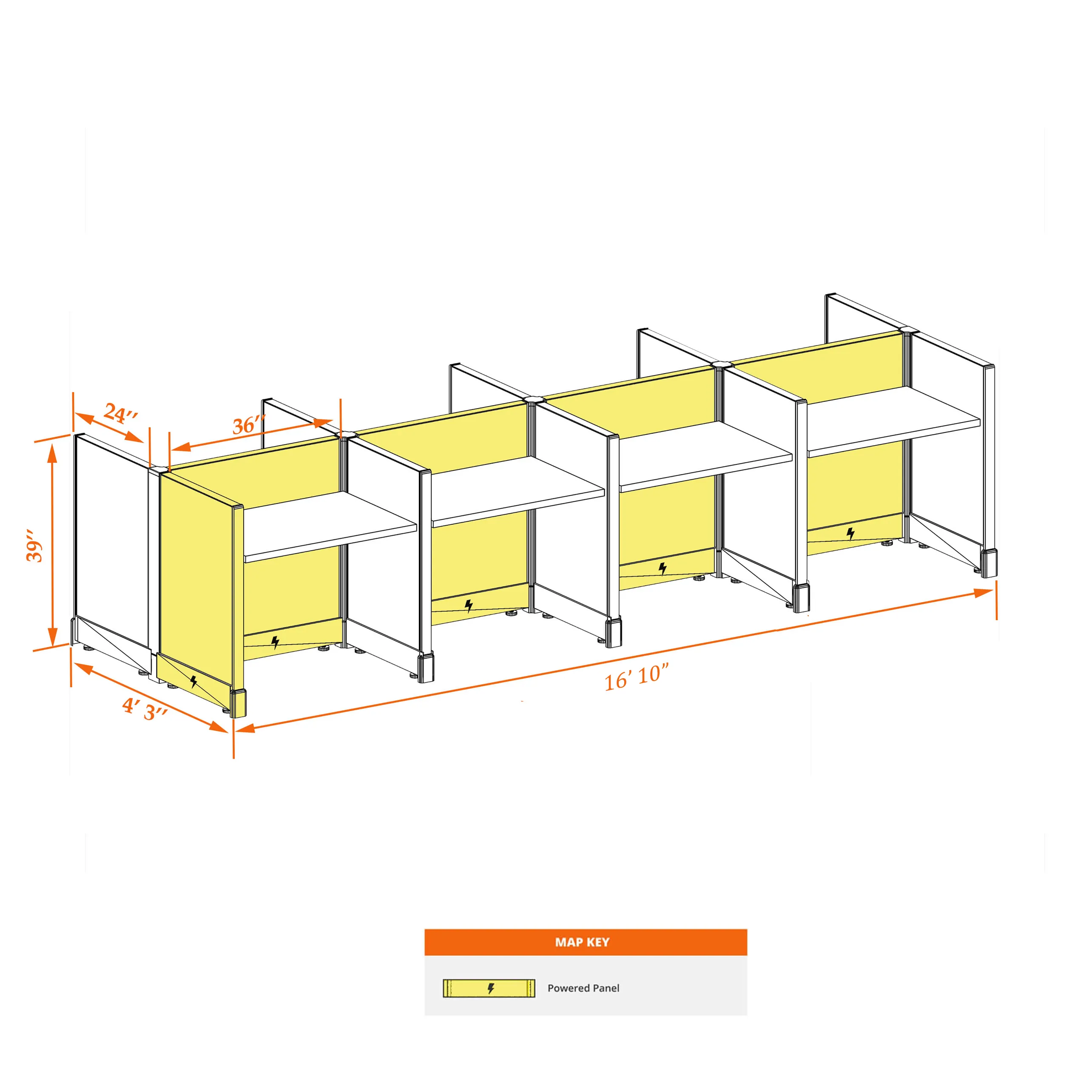 24″

36″

39″

4′ 3″

16′ 10″

MAP KEY

Powered Panel