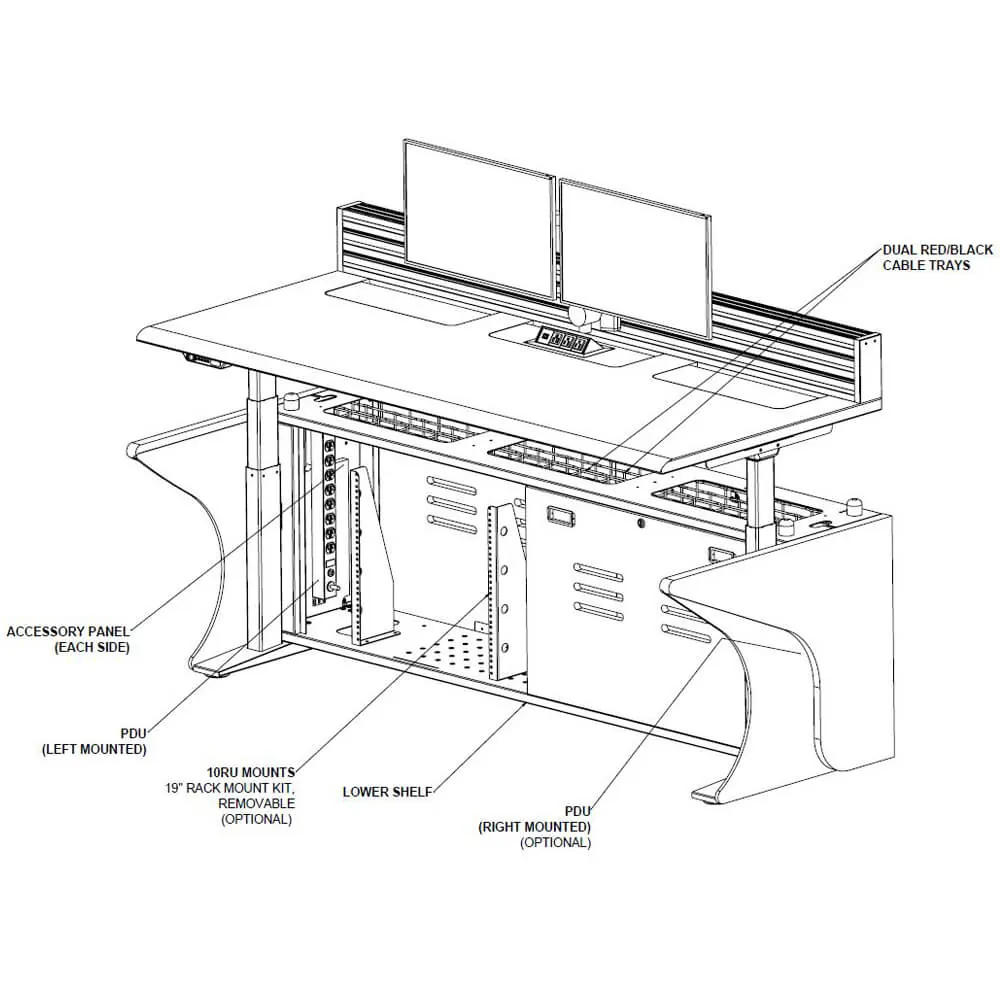 DUAL RED/BLACK
CABLE TRAYS

ACCESSORY PANEL
(EACH SIDE)

PDU
(LEFT MOUNTED)

10RU MOUNTS
19" RACK MOUNT KIT,
REMOVABLE
(OPTIONAL)

LOWER SHELF

PDU
(RIGHT MOUNTED)
(OPTIONAL)