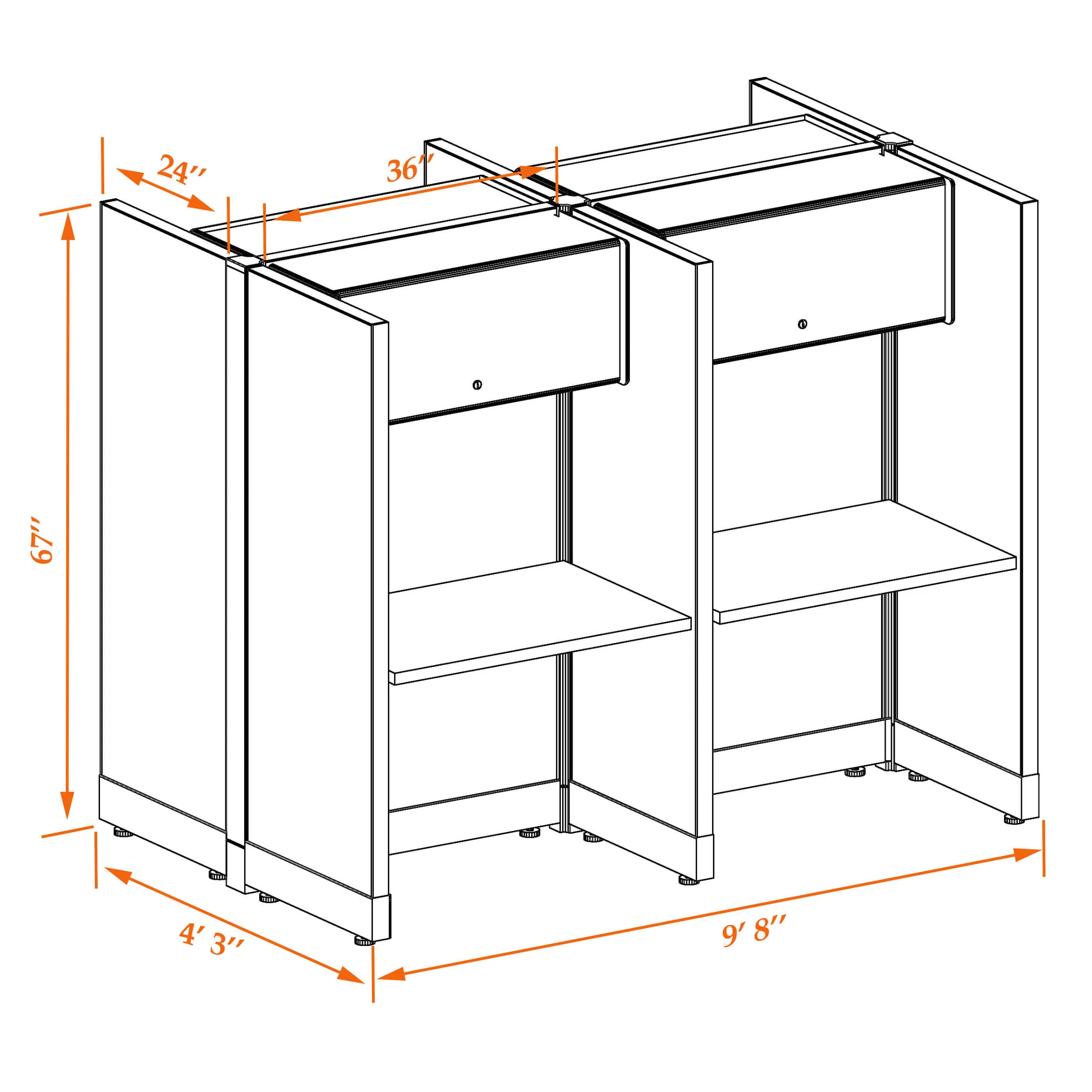 24″
36″
67″
4′ 3″
9′ 8″