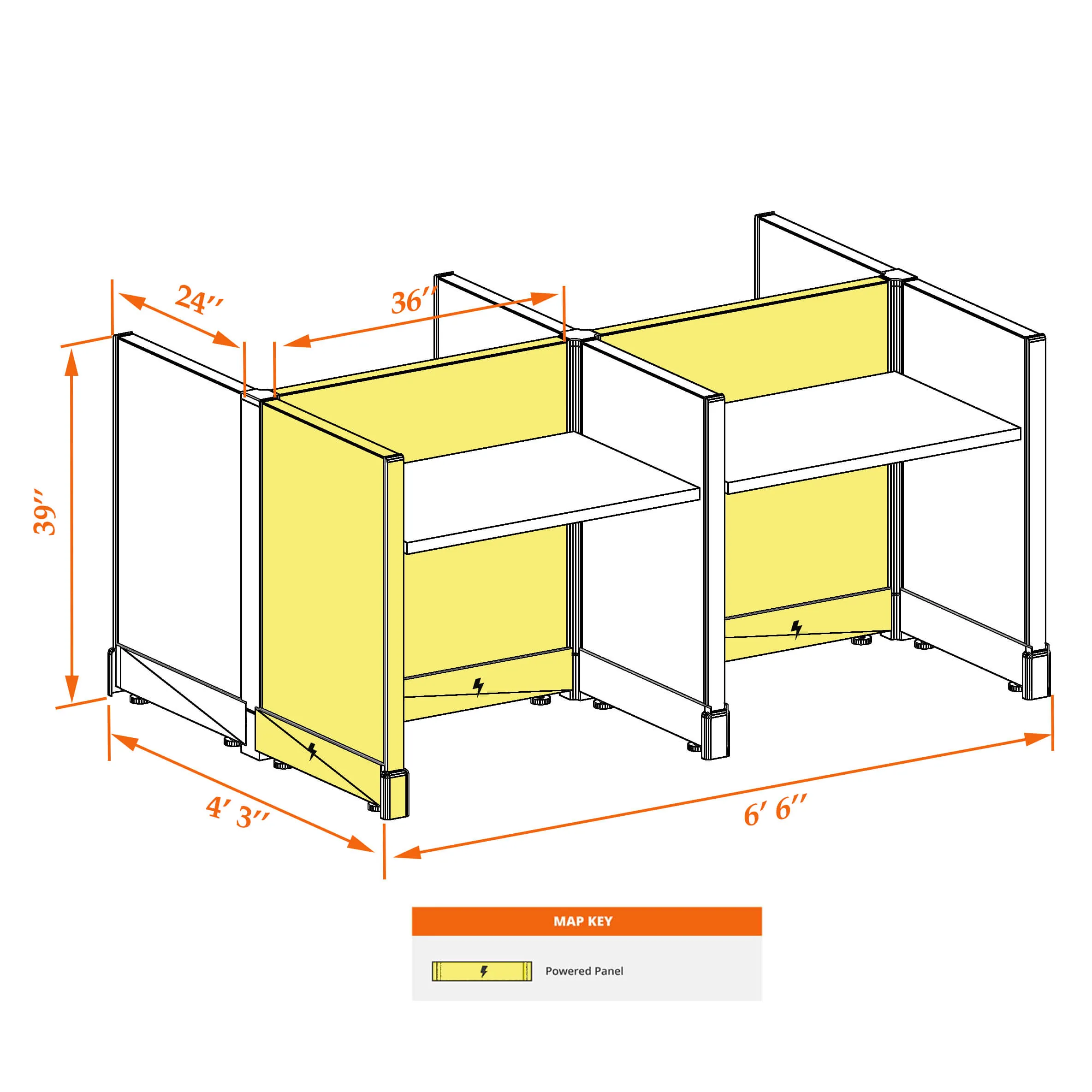 24′′

36′′

39′′

4′ 3′′

6′ 6′′

MAP KEY

Powered Panel