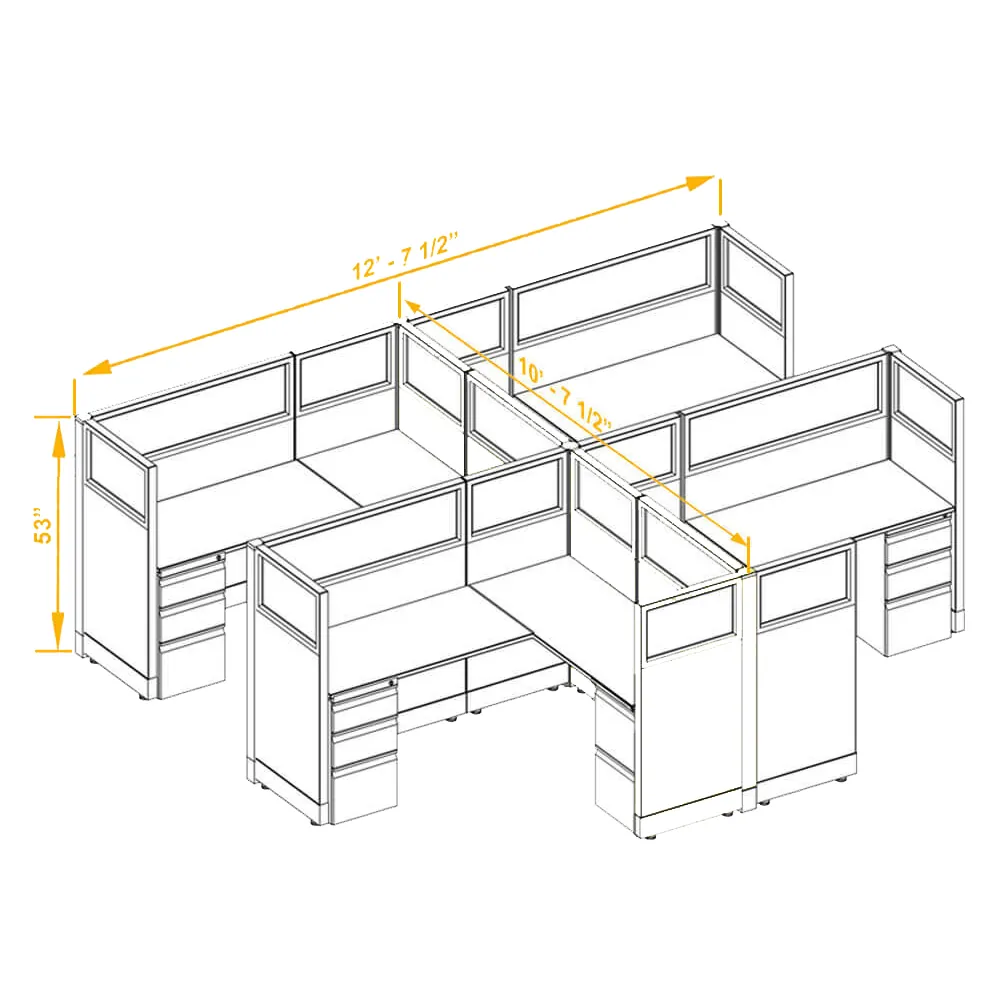 12' - 7 1/2"

10' - 7 1/2"

53"