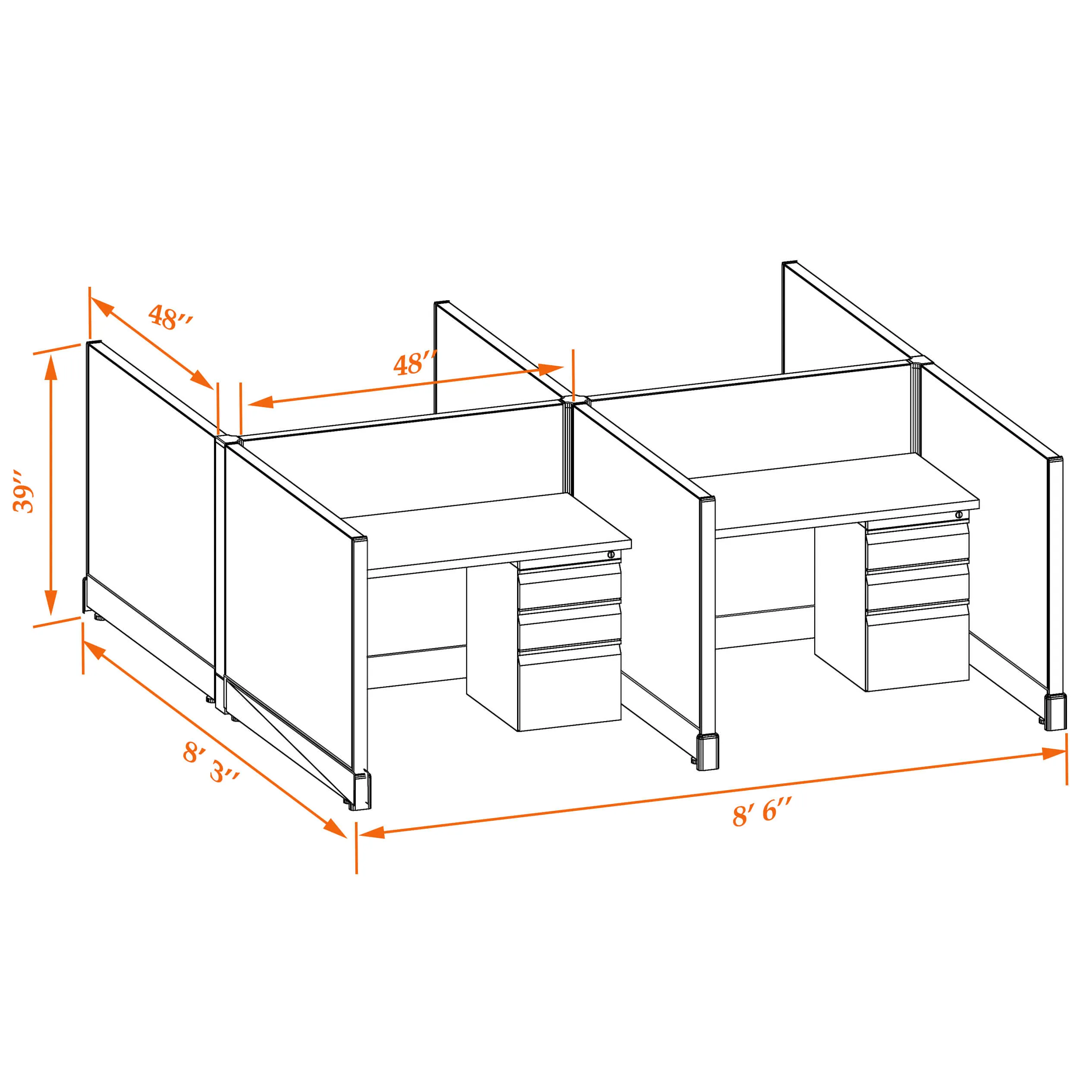 48″

48″

39″

8′ 3″

8′ 6″